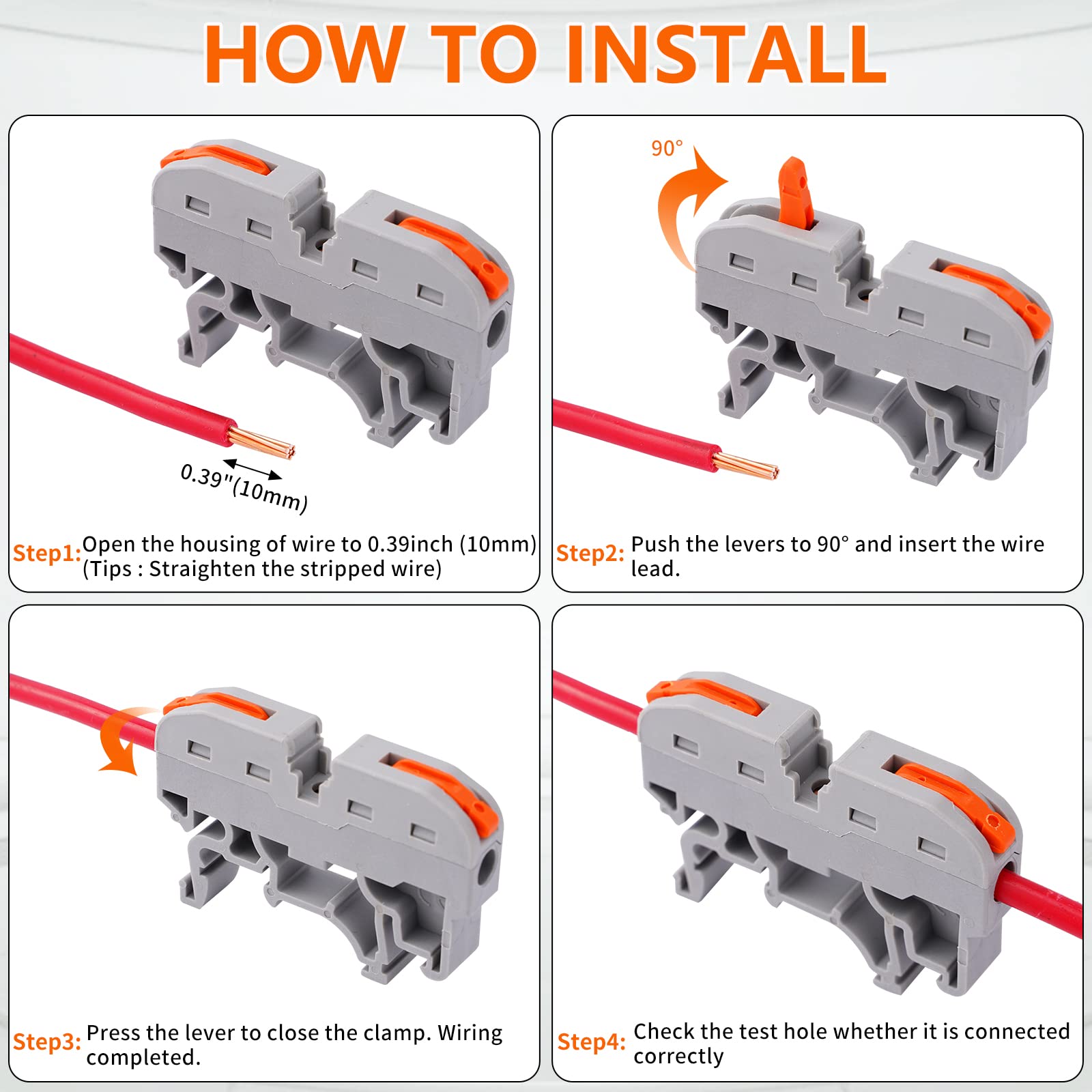 HOW TO INSTALL

0.39"(10mm)

Step1: Open the housing of wire to 0.39inch (10mm)
(Tips : Straighten the stripped wire)

90°

Step2: Push the levers to 90° and insert the wire lead.

Step3: Press the lever to close the clamp. Wiring completed.

Step4: Check the test hole whether it is connected correctly