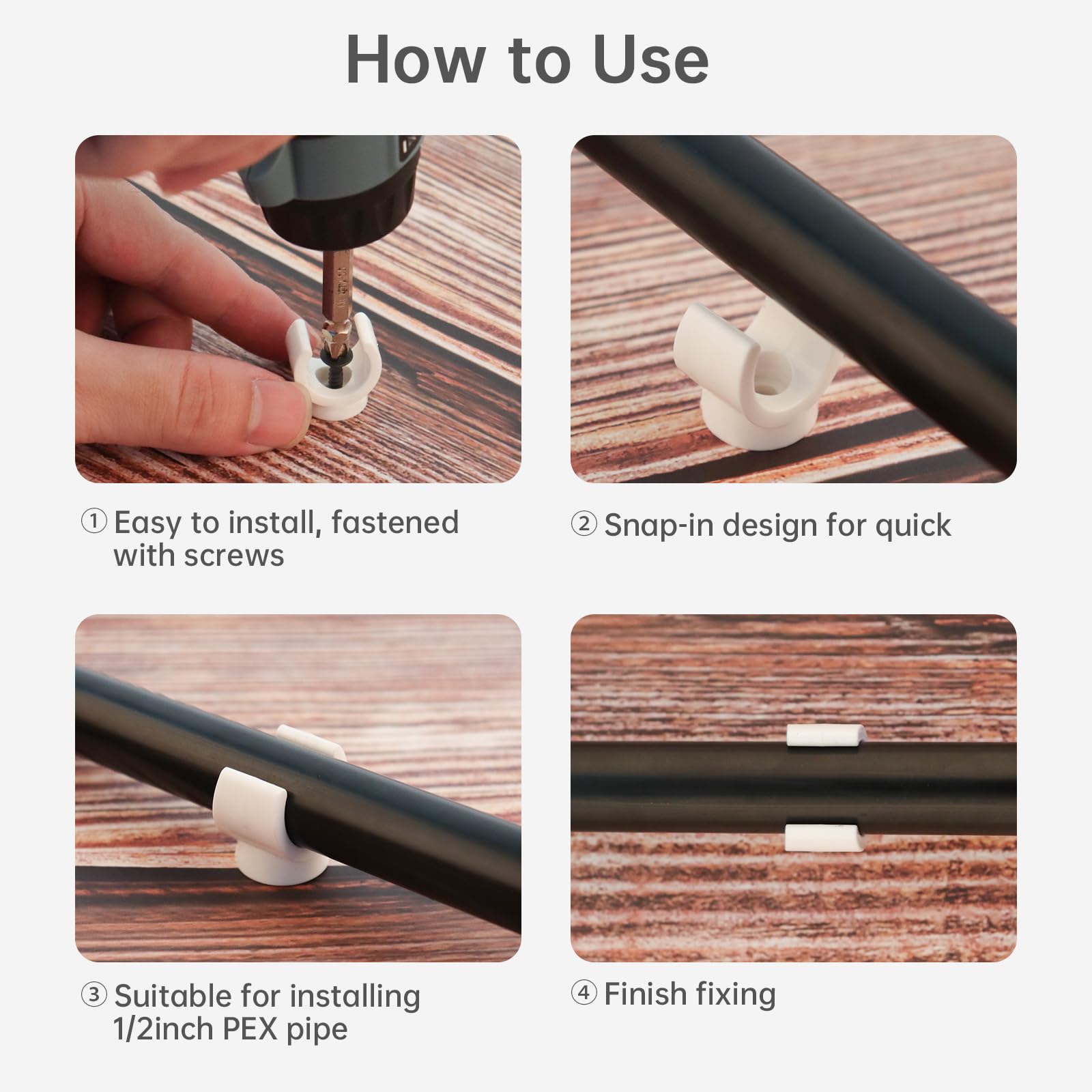 How to Use

① Easy to install, fastened with screws

② Snap-in design for quick

③ Suitable for installing 1/2inch PEX pipe

④ Finish fixing