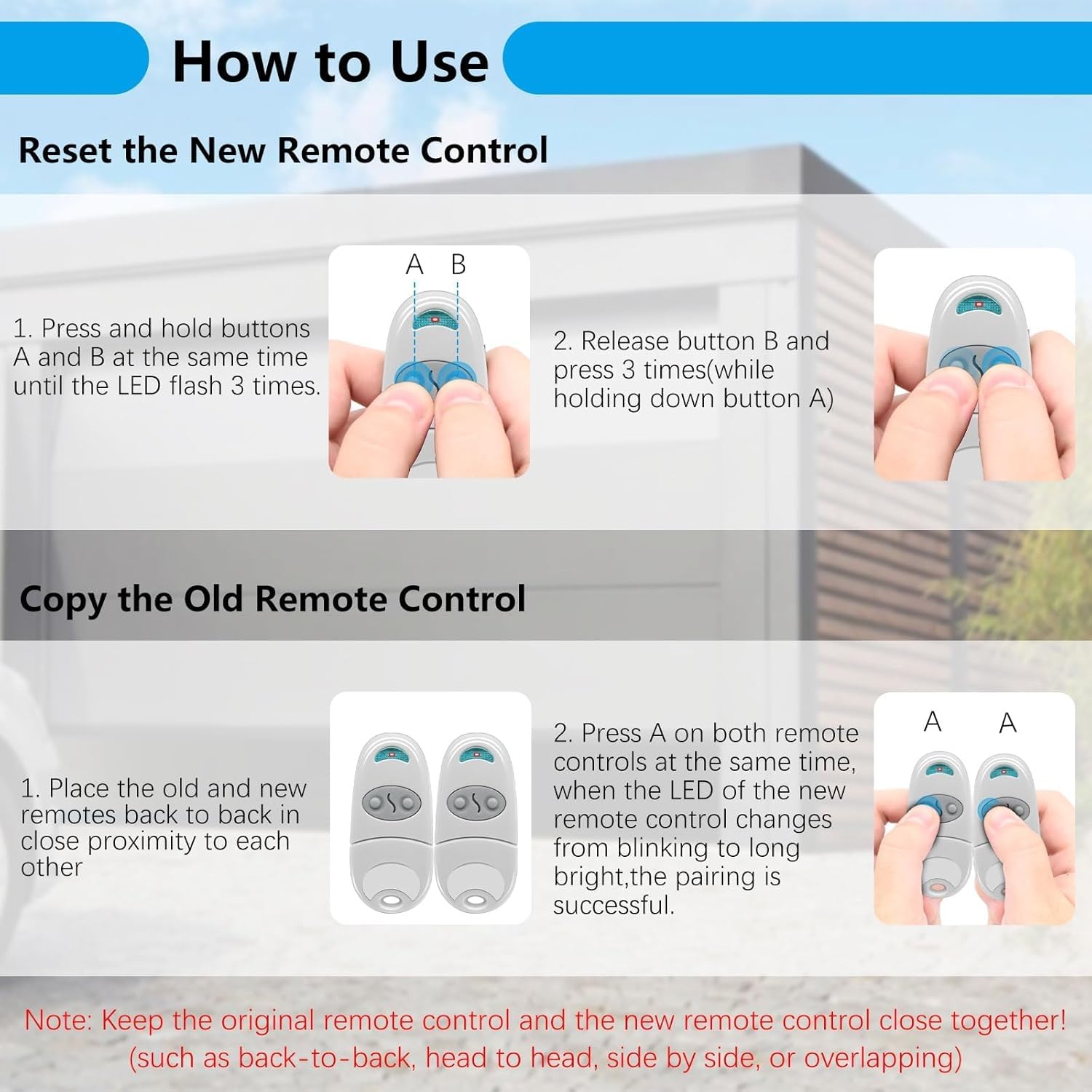 How to Use

Reset the New Remote Control

1. Press and hold buttons A and B at the same time until the LED flash 3 times.

A B

2. Release button B and press 3 times(while holding down button A)

Copy the Old Remote Control

1. Place the old and new remotes back to back in close proximity to each other

2. Press A on both remote controls at the same time, when the LED of the new remote control changes from blinking to long bright,the pairing is successful.

A A

Note: Keep the original remote control and the new remote control close together! (such as back-to-back, head to head, side by side, or overlapping)