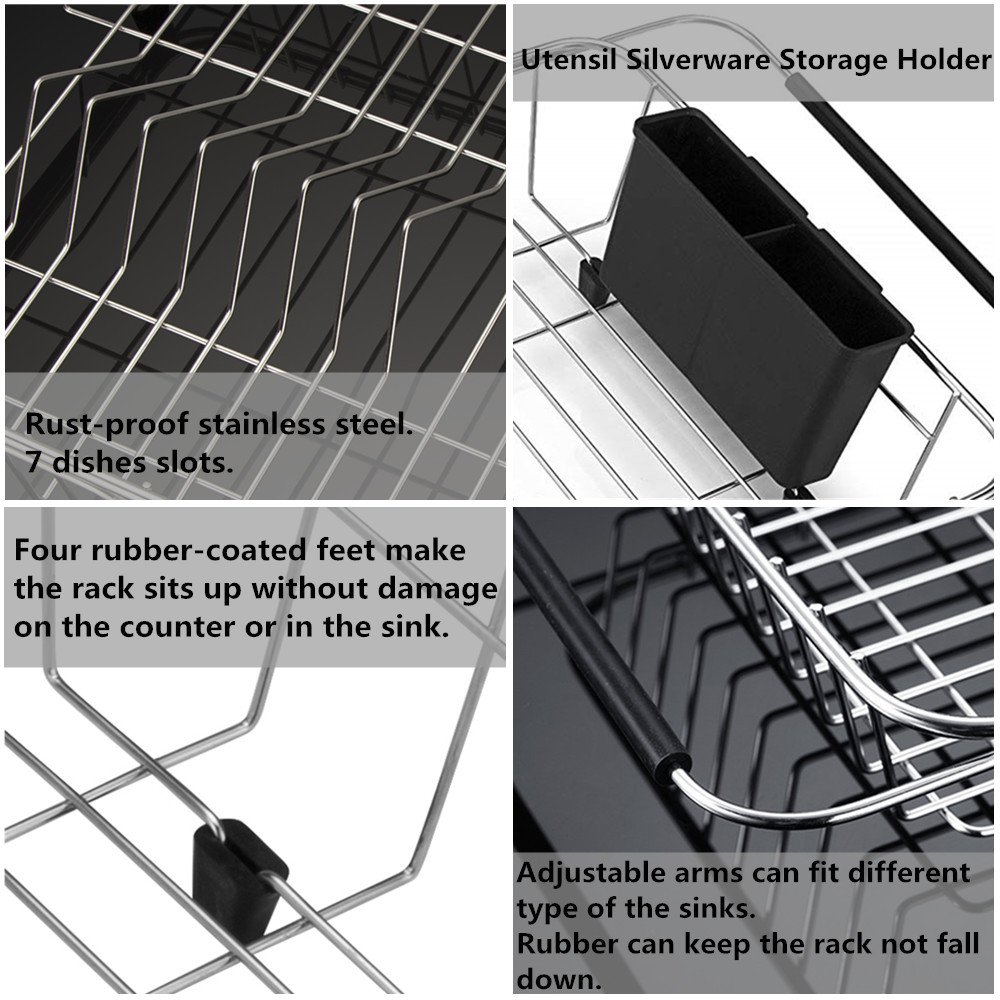 Rust-proof stainless steel.
7 dishes slots.

Utensil Silverware Storage Holder

Four rubber-coated feet make the rack sits up without damage on the counter or in the sink.

Adjustable arms can fit different type of the sinks.
Rubber can keep the rack not fall down.