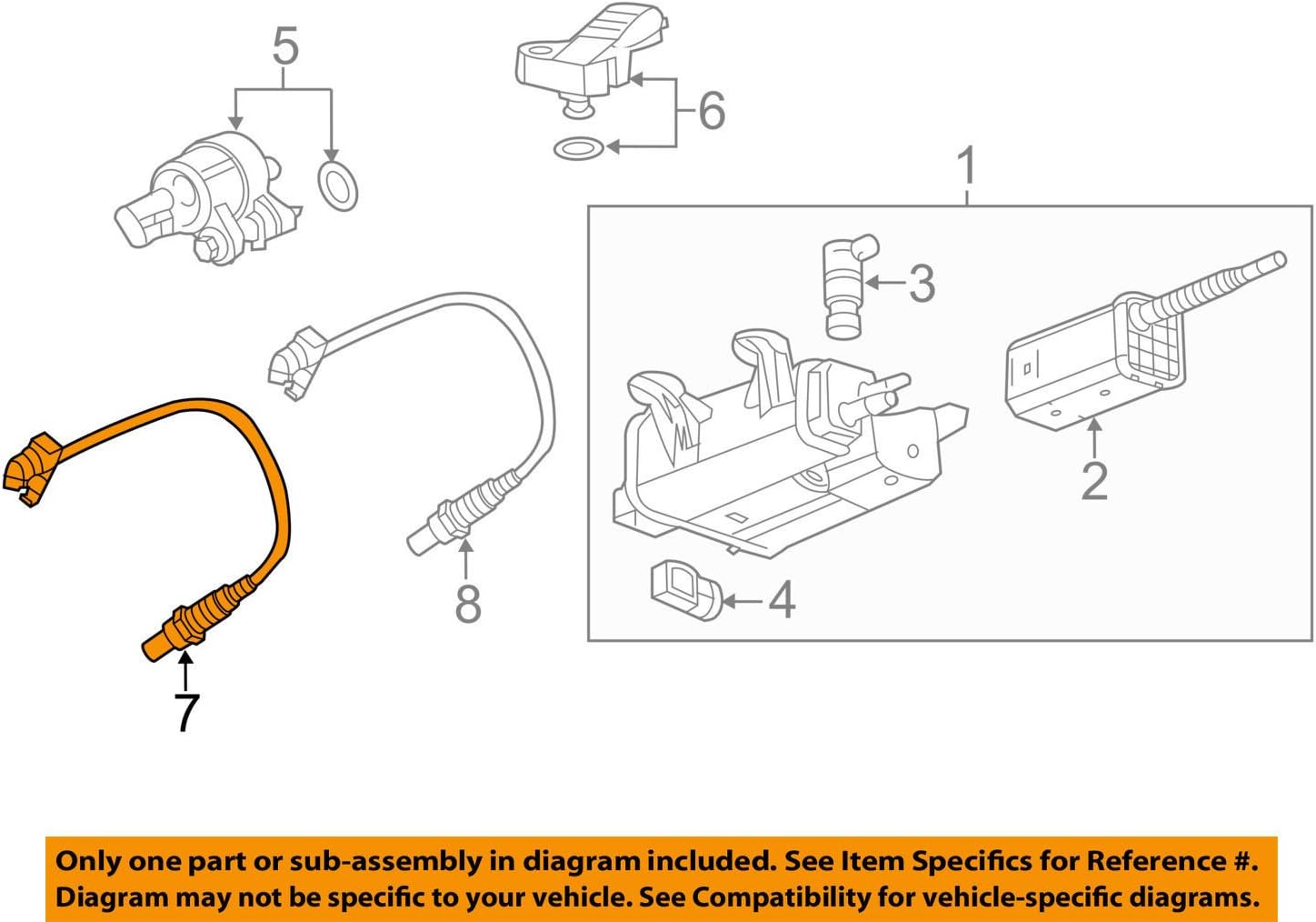 5

6

1

3

2

4

8

7

Only one part or sub-assembly in diagram included. See Item Specifics for Reference #. Diagram may not be specific to your vehicle. See Compatibility for vehicle-specific diagrams.