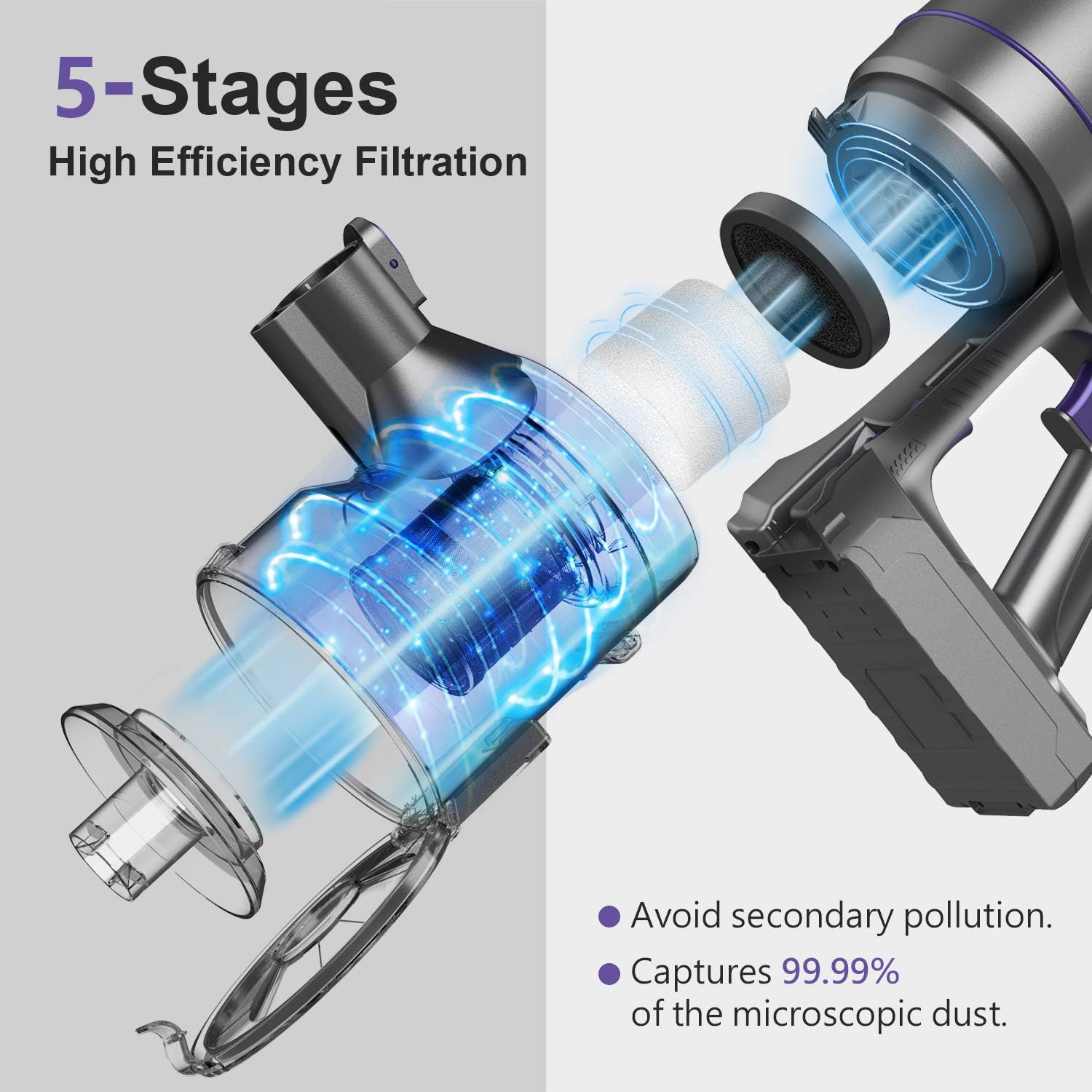 5-Stages
High Efficiency Filtration

● Avoid secondary pollution.
● Captures 99.99% of the microscopic dust.