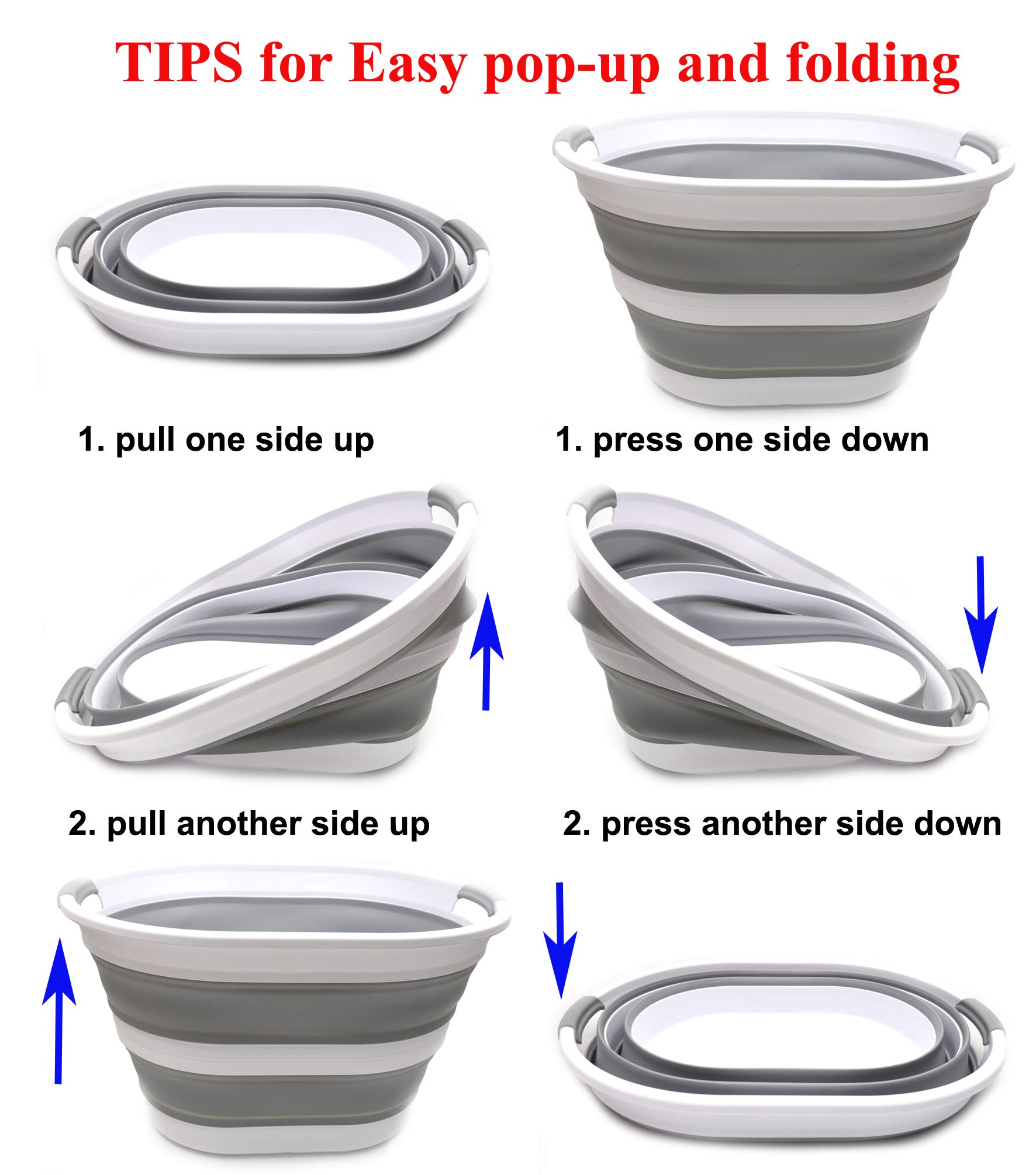 TIPS for Easy pop-up and folding

1. pull one side up

2. pull another side up

1. press one side down

2. press another side down