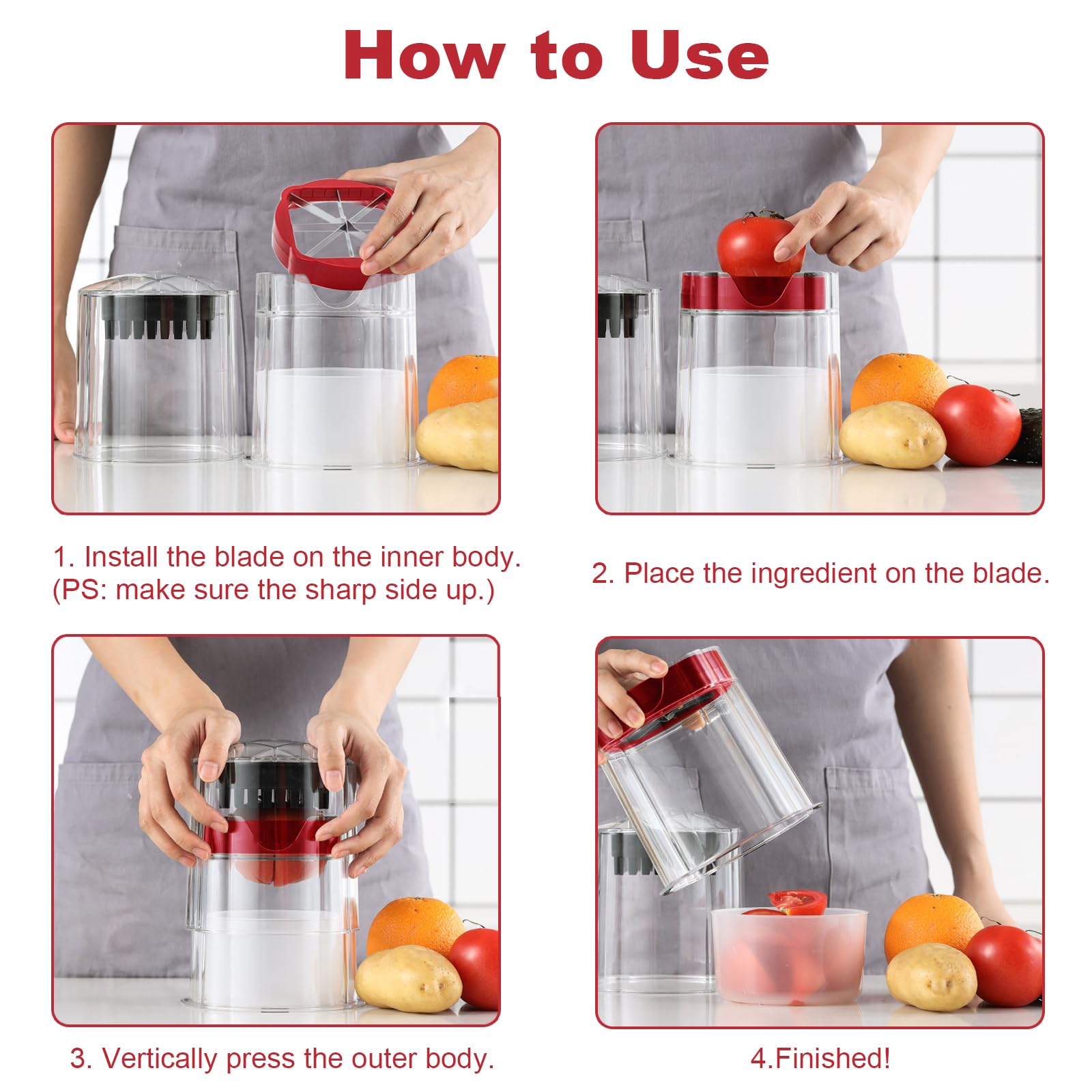 How to Use

1. Install the blade on the inner body. (PS: make sure the sharp side up.)

2. Place the ingredient on the blade.

3. Vertically press the outer body.

4.Finished!