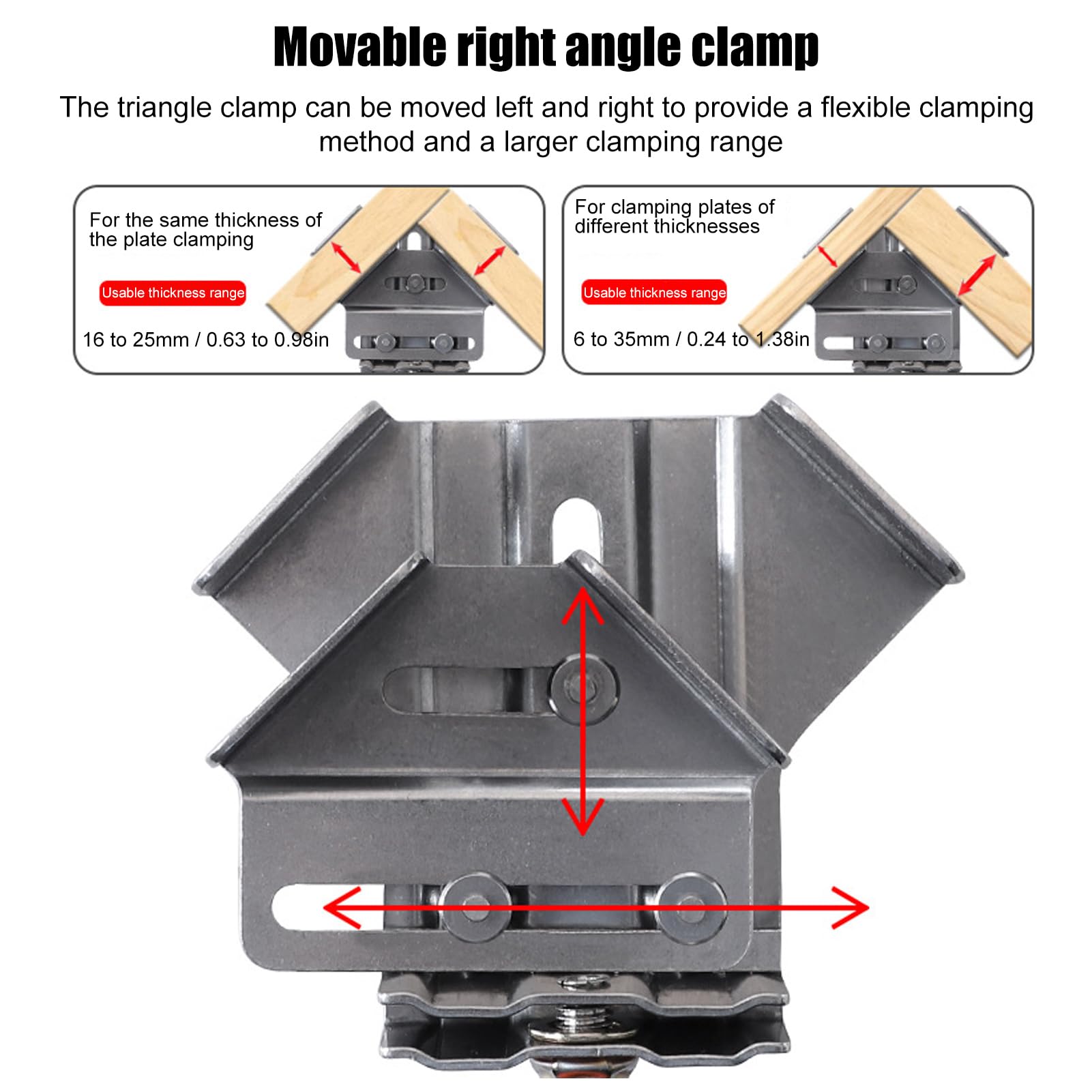 Movable right angle clamp

The triangle clamp can be moved left and right to provide a flexible clamping method and a larger clamping range

For the same thickness of the plate clamping

Usable thickness range

16 to 25mm / 0.63 to 0.98in

For clamping plates of different thicknesses

Usable thickness range

6 to 35mm / 0.24 to 1.38in