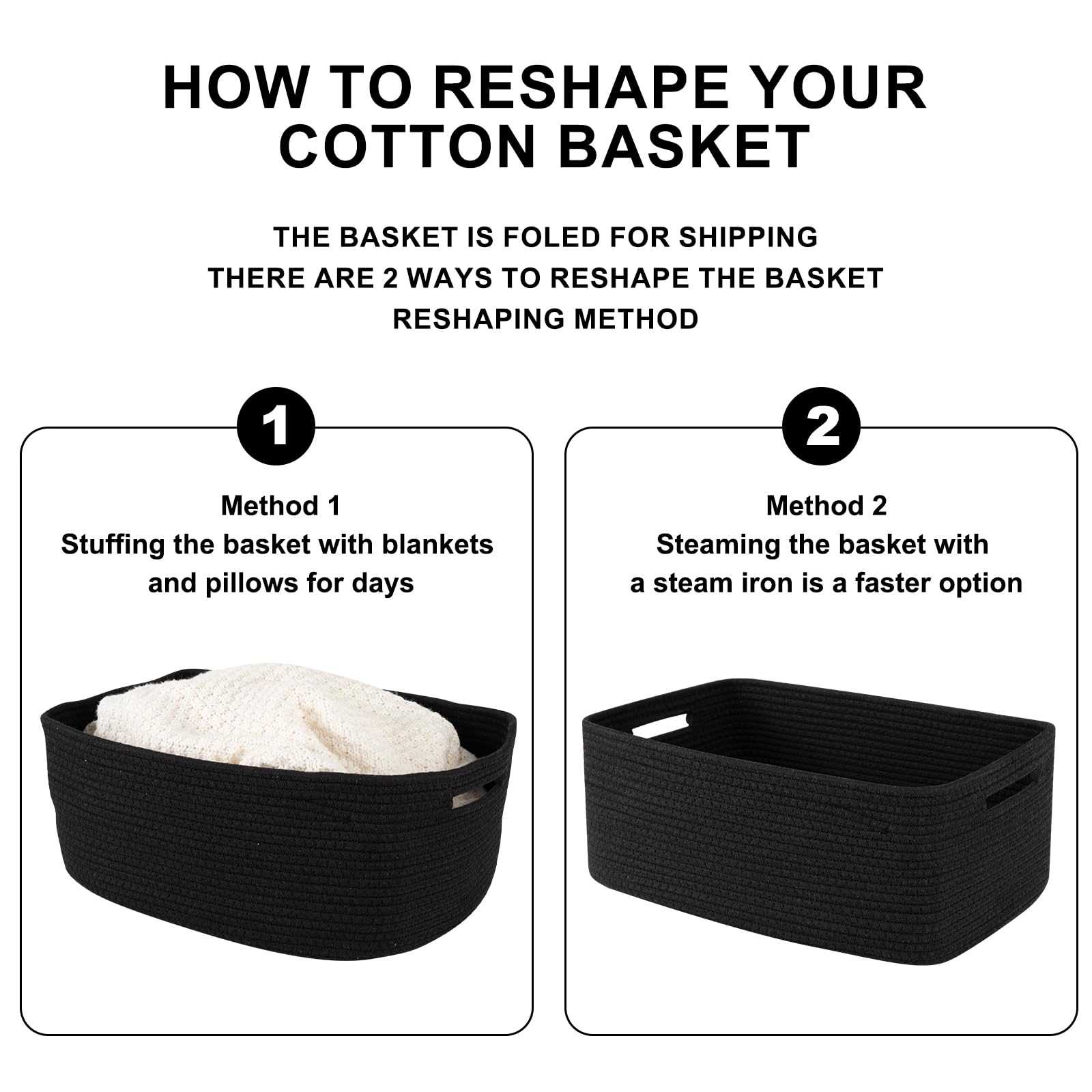 HOW TO RESHAPE YOUR COTTON BASKET

THE BASKET IS FOLED FOR SHIPPING
THERE ARE 2 WAYS TO RESHAPE THE BASKET
RESHAPING METHOD

1

Method 1
Stuffing the basket with blankets and pillows for days

2

Method 2
Steaming the basket with a steam iron is a faster option