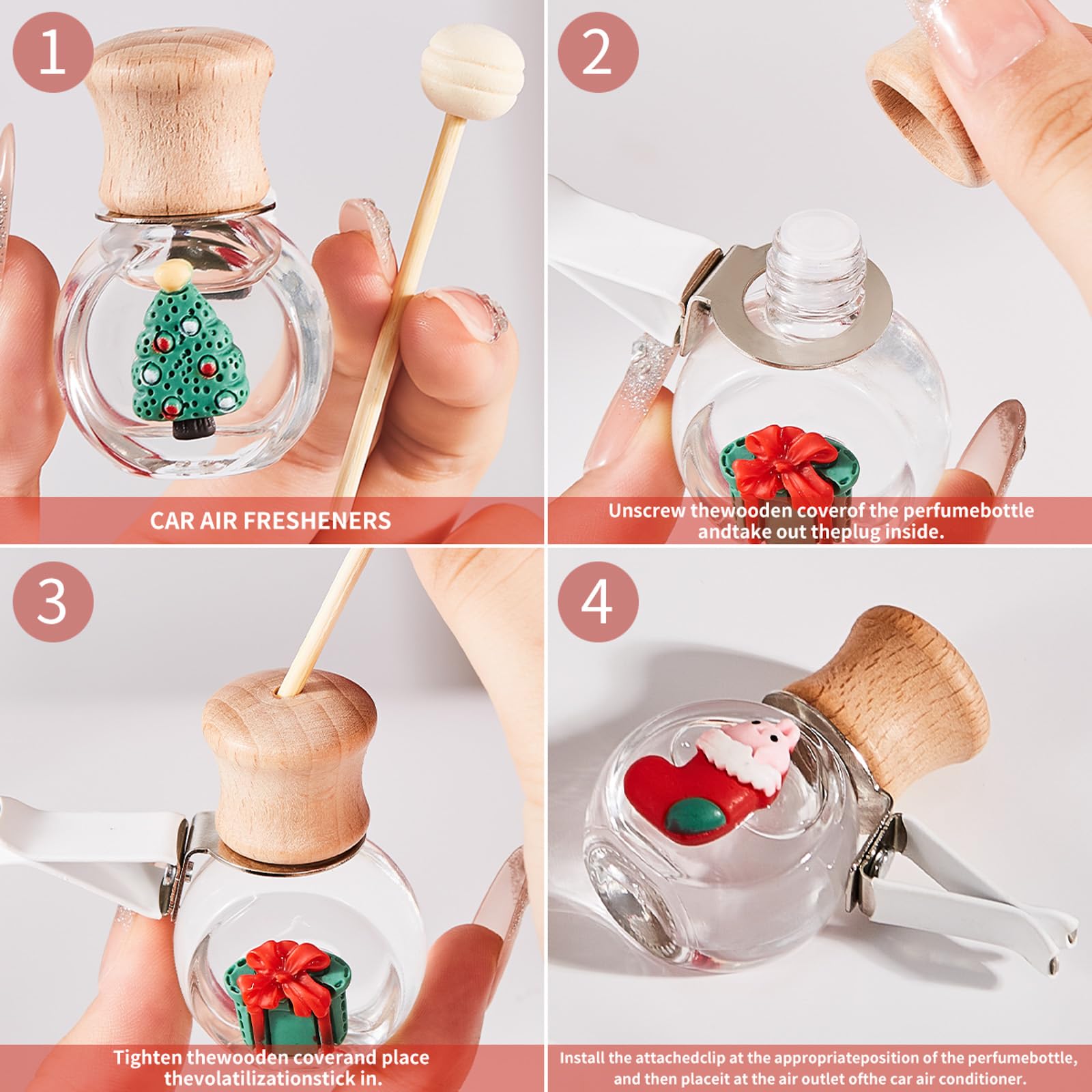 1

CAR AIR FRESHENERS

2

Unscrew thewooden coverof the perfumebottle andtake out theplug inside.

3

Tighten thewooden coverand place thevolatilizationstick in.

4

Install the attachedclip at the appropriateposition of the perfumebottle, and then placeit at the air outlet ofthe car air conditioner.