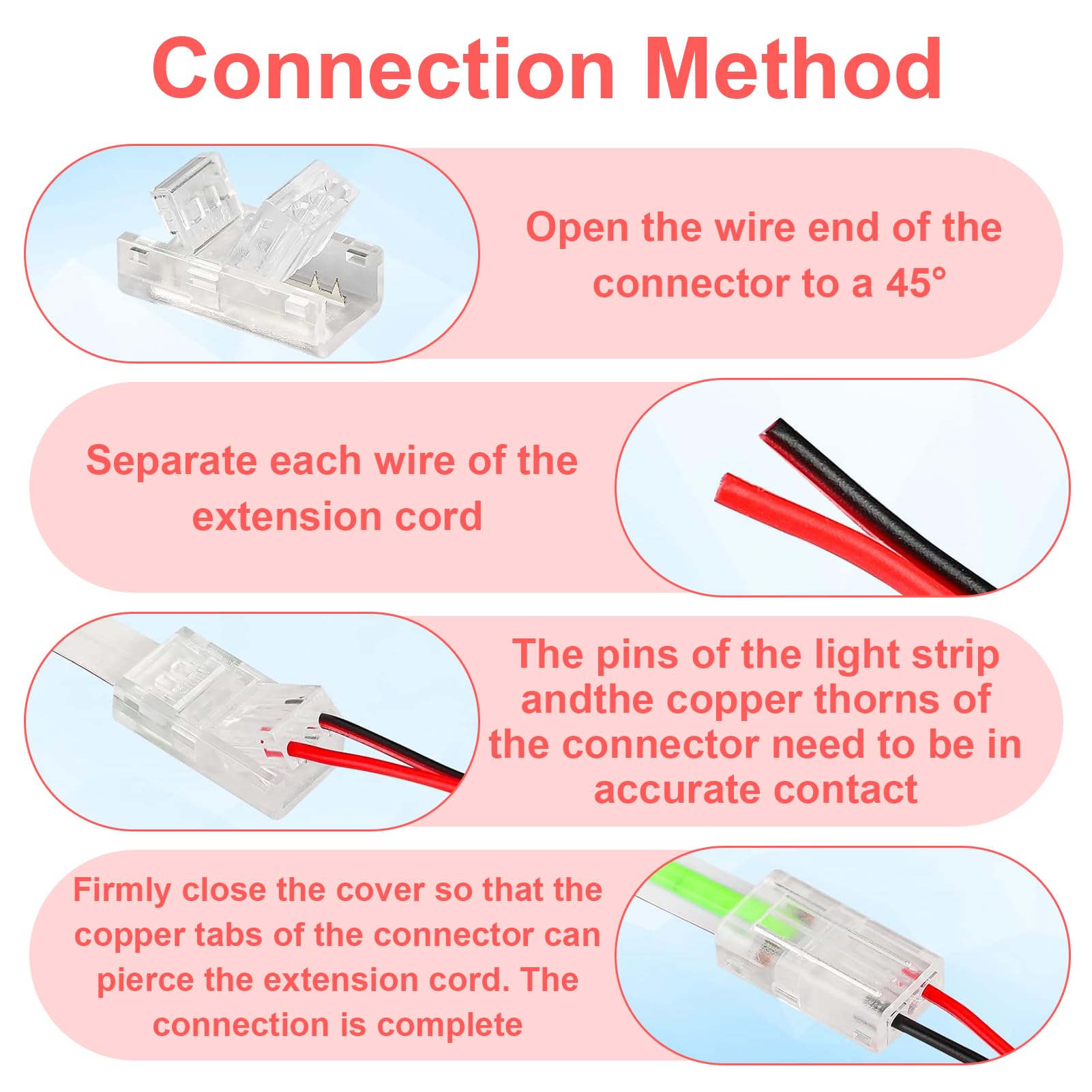 Connection Method

Open the wire end of the connector to a 45°

Separate each wire of the extension cord

The pins of the light strip andthe copper thorns of the connector need to be in accurate contact

Firmly close the cover so that the copper tabs of the connector can pierce the extension cord. The connection is complete