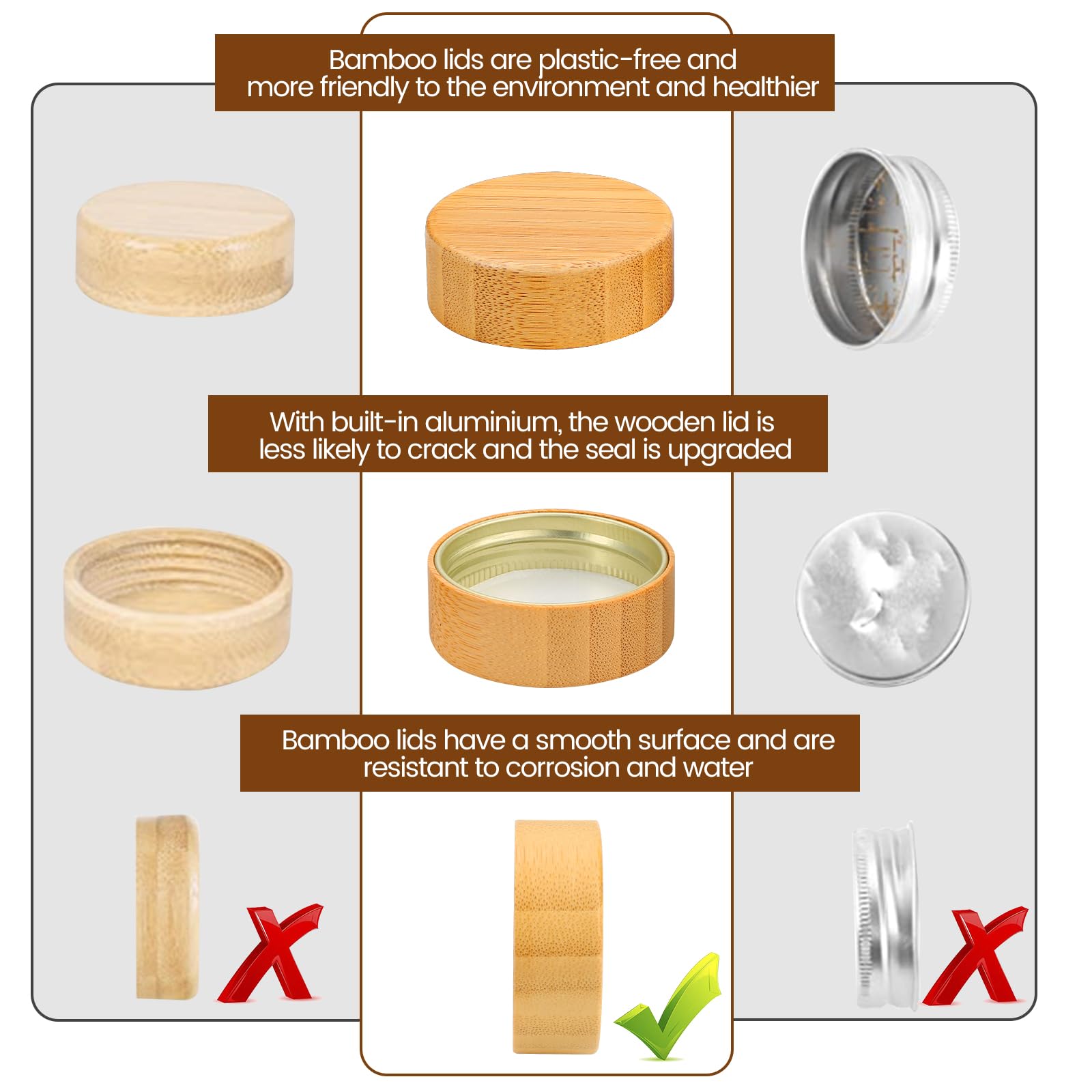 Bamboo lids are plastic-free and more friendly to the environment and healthier

With built-in aluminium, the wooden lid is less likely to crack and the seal is upgraded

Bamboo lids have a smooth surface and are resistant to corrosion and water