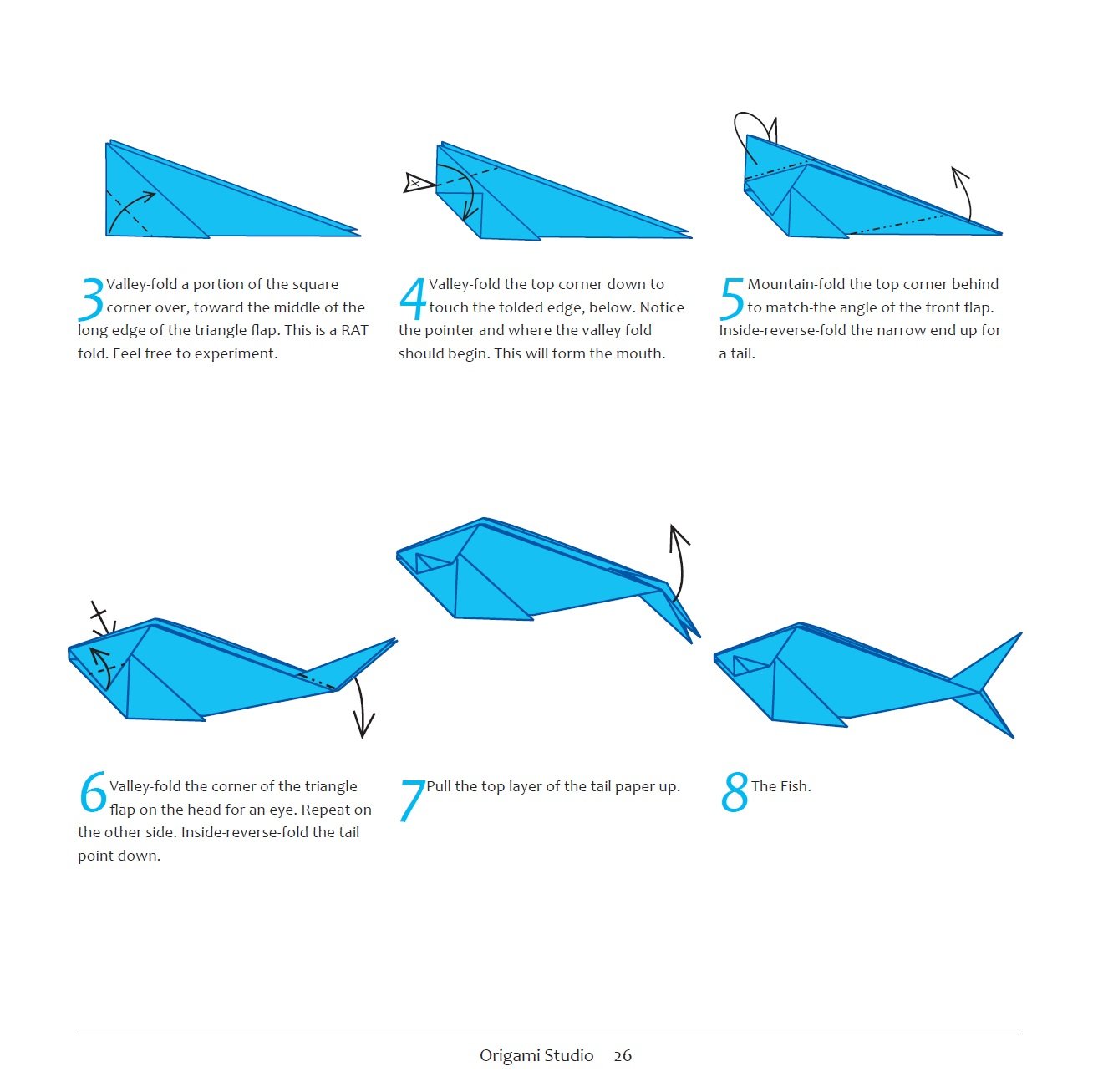 3 Valley-fold a portion of the square corner over, toward the middle of the long edge of the triangle flap. This is a RAT fold. Feel free to experiment.

4 Valley-fold the top corner down to touch the folded edge, below. Notice the pointer and where the valley fold should begin. This will form the mouth.

5 Mountain-fold the top corner behind to match-the angle of the front flap. Inside-reverse-fold the narrow end up for a tail.

6 Valley-fold the corner of the triangle flap on the head for an eye. Repeat on the other side. Inside-reverse-fold the tail point down.

7 Pull the top layer of the tail paper up.

8 The Fish.

Origami Studio 26