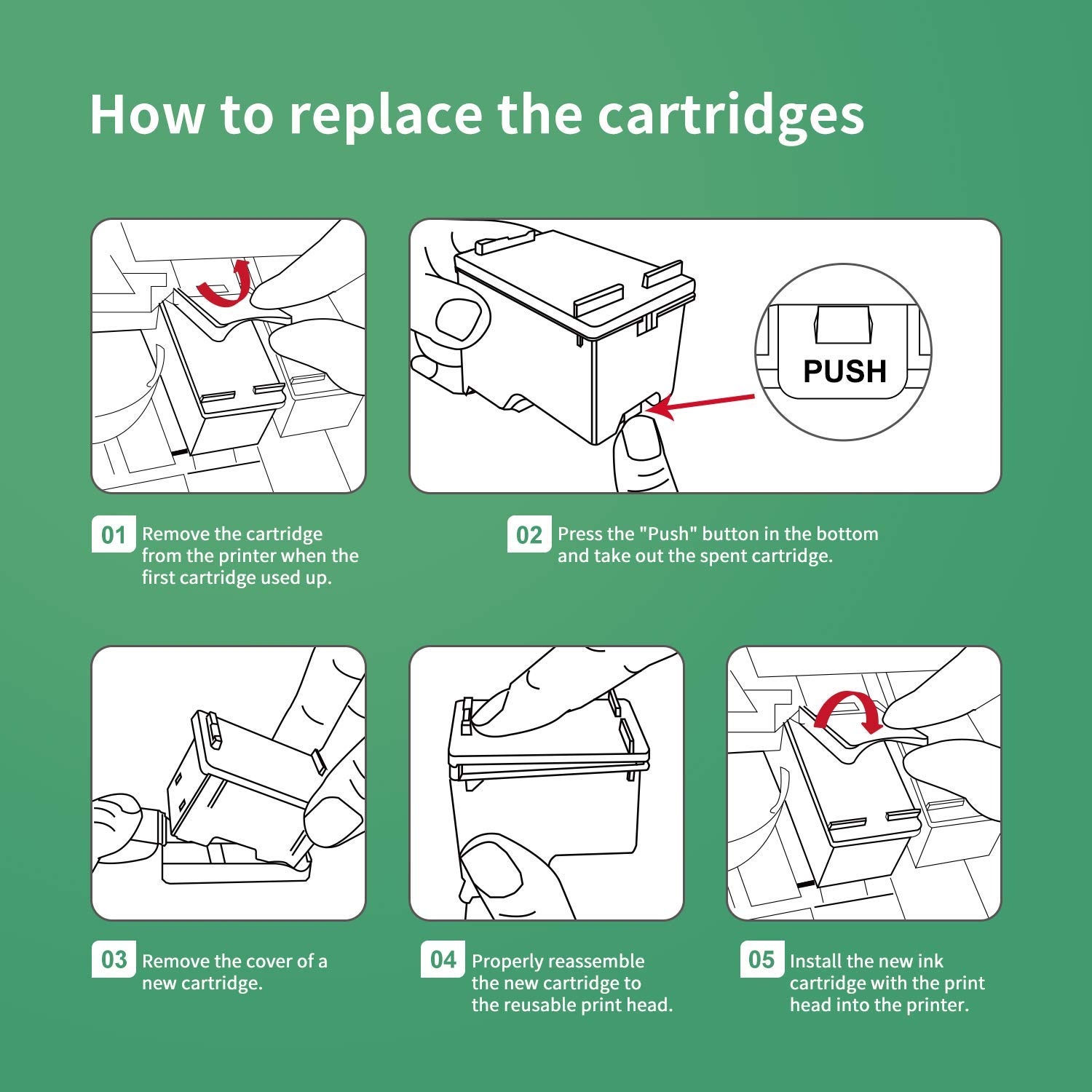 How to replace the cartridges

PUSH

01 Remove the cartridge from the printer when the first cartridge used up.

02 Press the "Push" button in the bottom and take out the spent cartridge.

03 Remove the cover of a new cartridge.

04 Properly reassemble the new cartridge to the reusable print head.

05 Install the new ink cartridge with the print head into the printer.