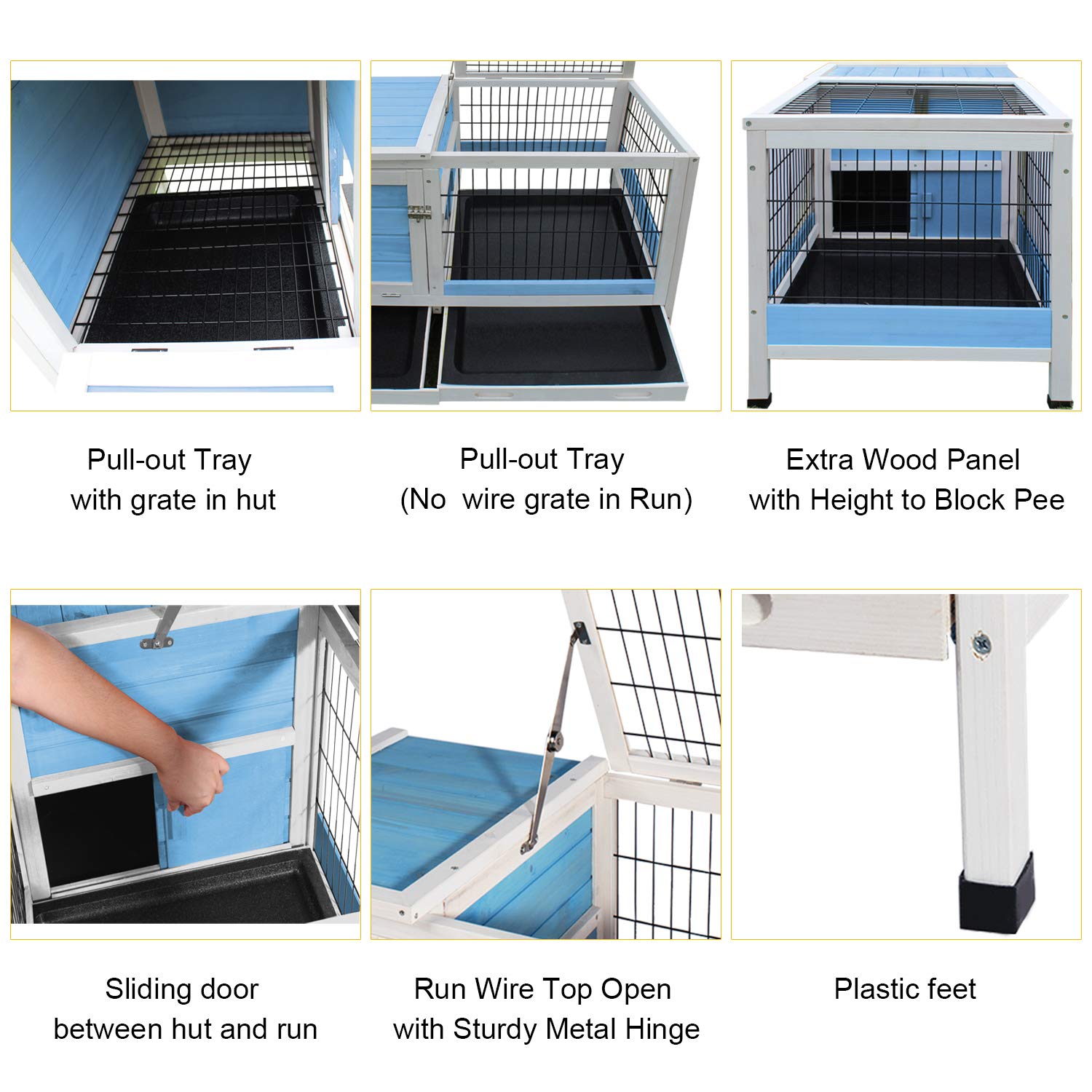 Pull-out Tray
with grate in hut

Pull-out Tray
(No  wire grate in Run)

Extra Wood Panel
with Height to Block Pee

Sliding door
between hut and run

Run Wire Top Open
with Sturdy Metal Hinge

Plastic feet