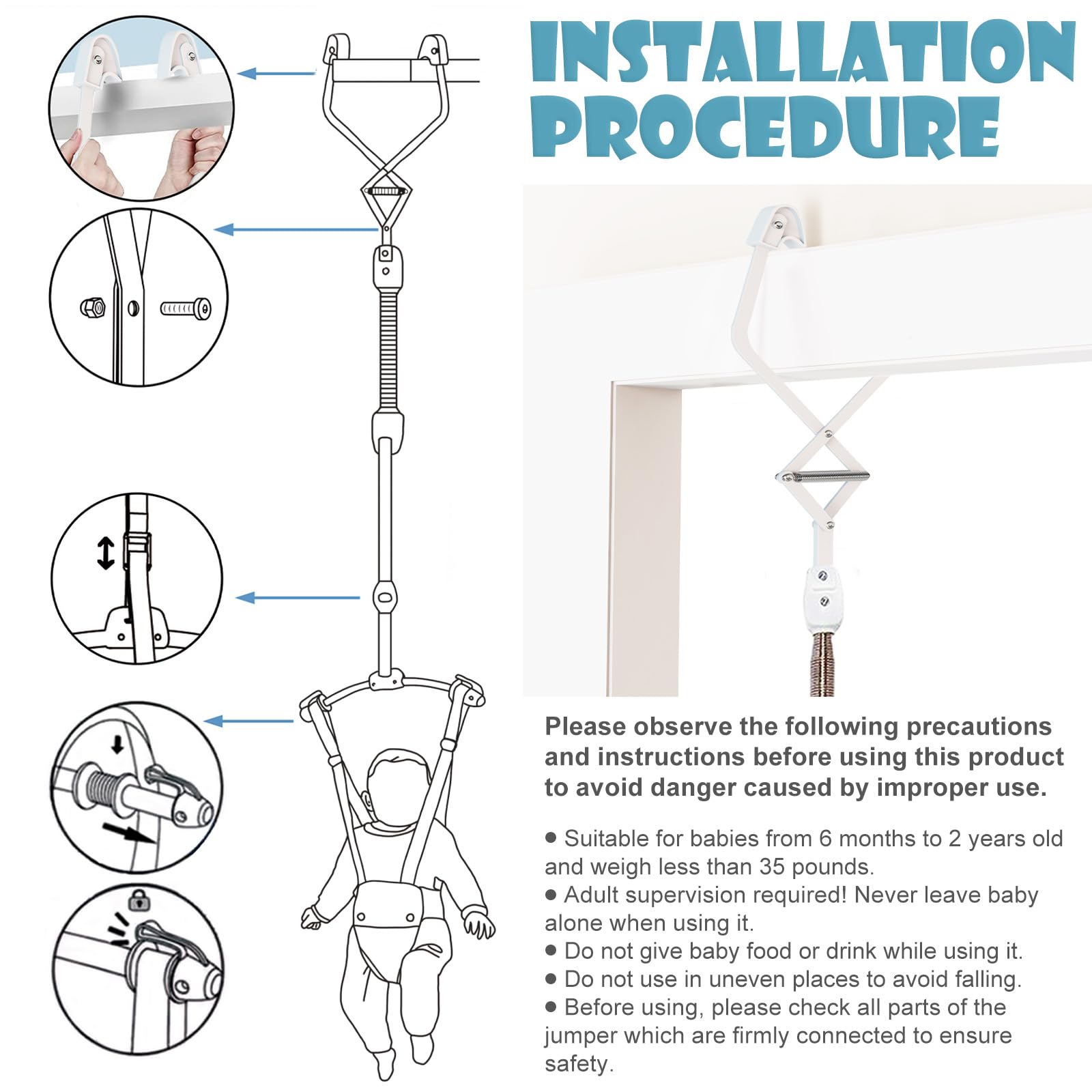 INSTALLATION PROCEDURE

Please observe the following precautions and instructions before using this product to avoid danger caused by improper use.

● Suitable for babies from 6 months to 2 years old and weigh less than 35 pounds.
● Adult supervision required! Never leave baby alone when using it.
● Do not give baby food or drink while using it.
● Do not use in uneven places to avoid falling.
● Before using, please check all parts of the jumper which are firmly connected to ensure safety.