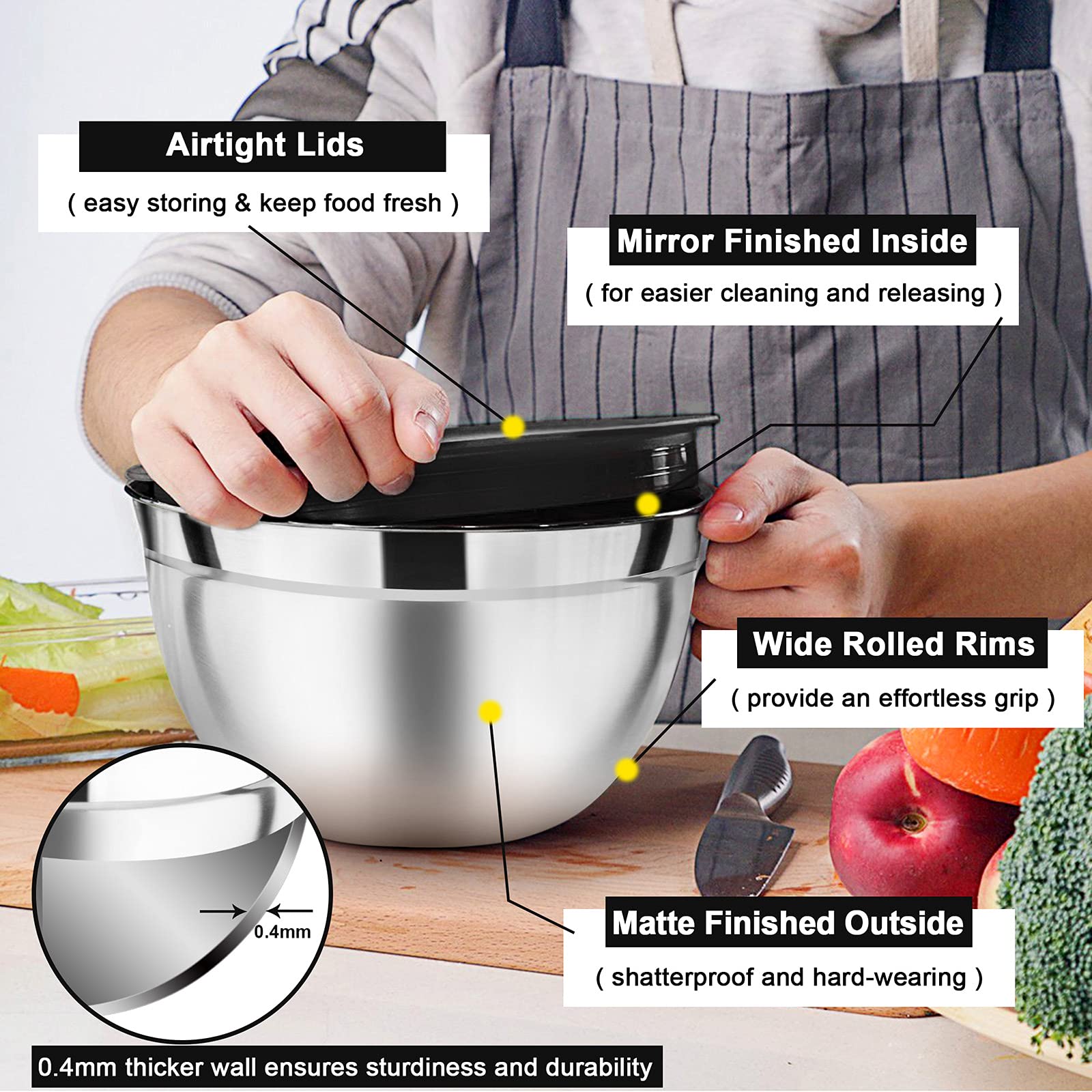 Airtight Lids

( easy storing & keep food fresh )

Mirror Finished Inside

( for easier cleaning and releasing )

Wide Rolled Rims

( provide an effortless grip )

0.4mm

Matte Finished Outside

( shatterproof and hard-wearing )

0.4mm thicker wall ensures sturdiness and durability