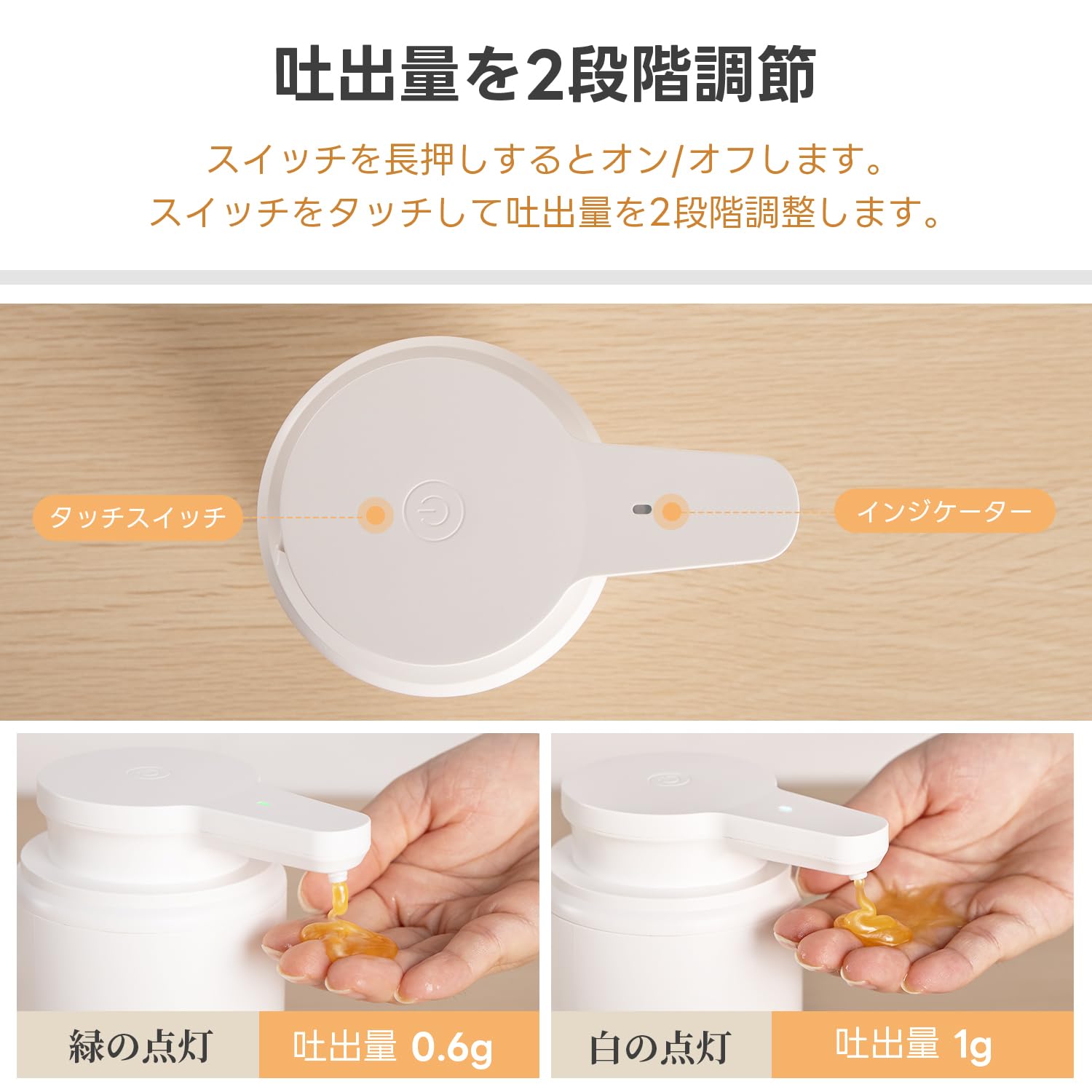 吐出量を2段階調節

スイッチを長押しするとオン/オフします。
スイッチをタッチして吐出量を2段階調整します。

タッチスイッチ

インジケーター

緑の点灯

吐出量 0.6g

白の点灯

吐出量 1g