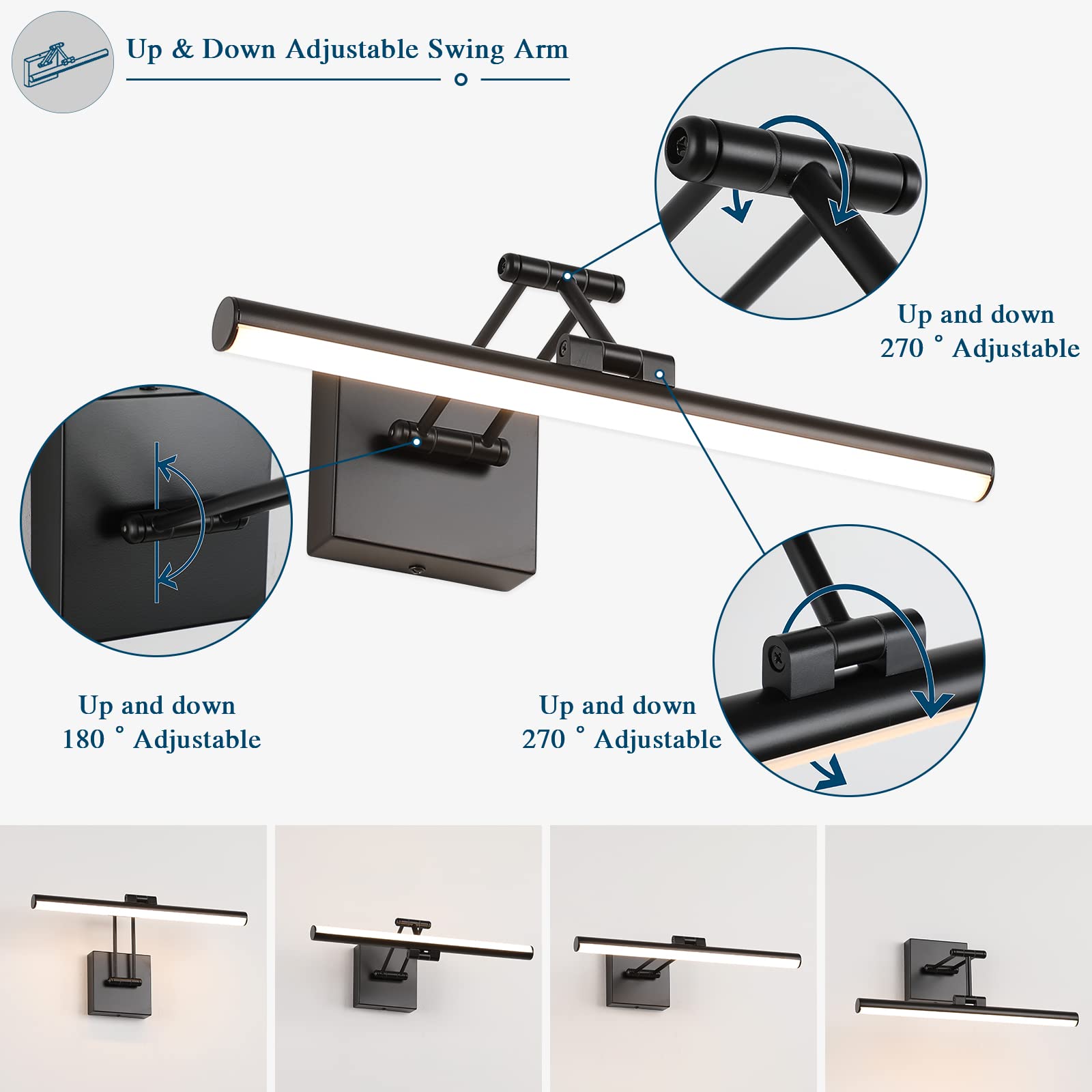 Up & Down Adjustable Swing Arm

Up and down
270 ° Adjustable

Up and down
180 ° Adjustable

Up and down
270 ° Adjustable