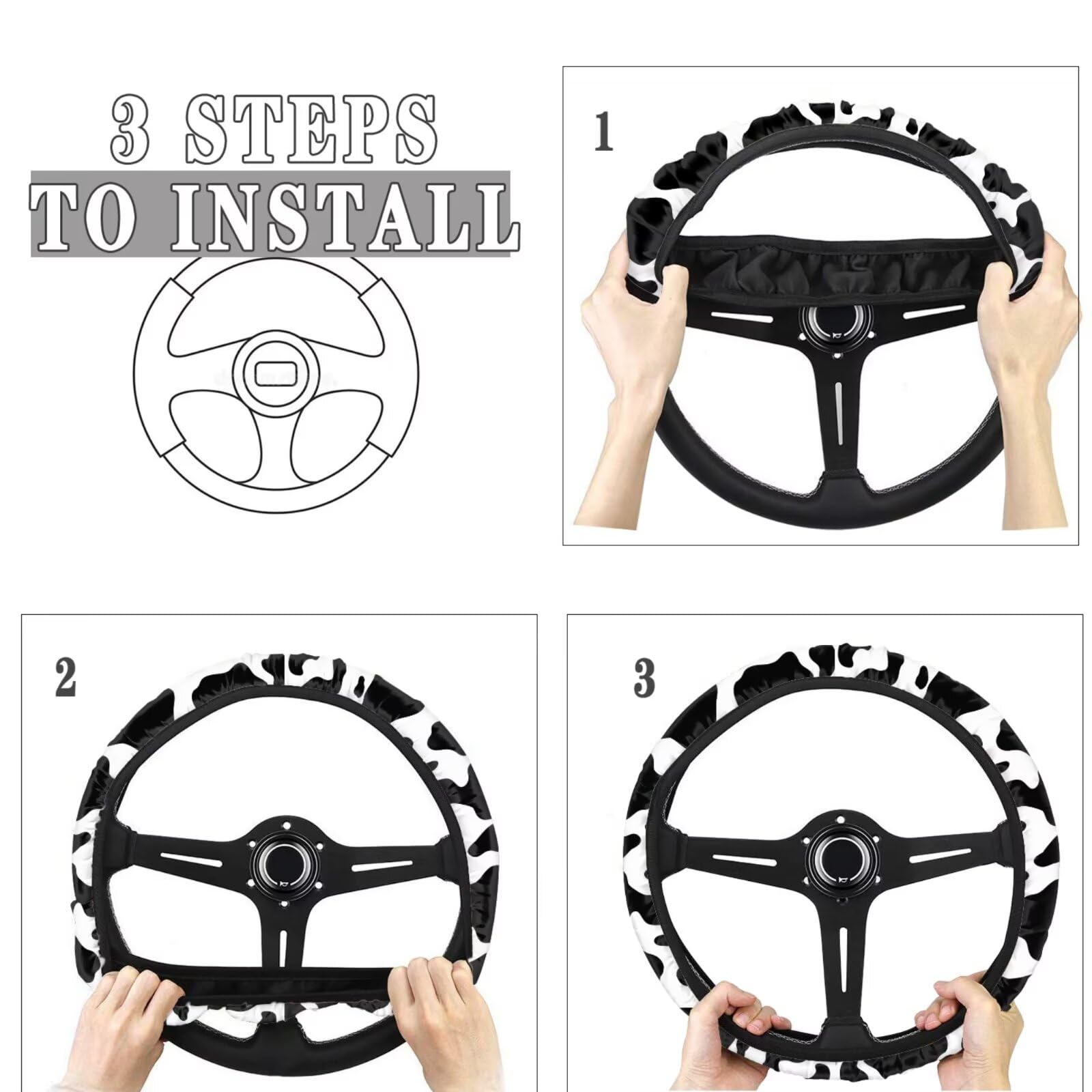 3 STEPS
TO INSTALL

1

2

3