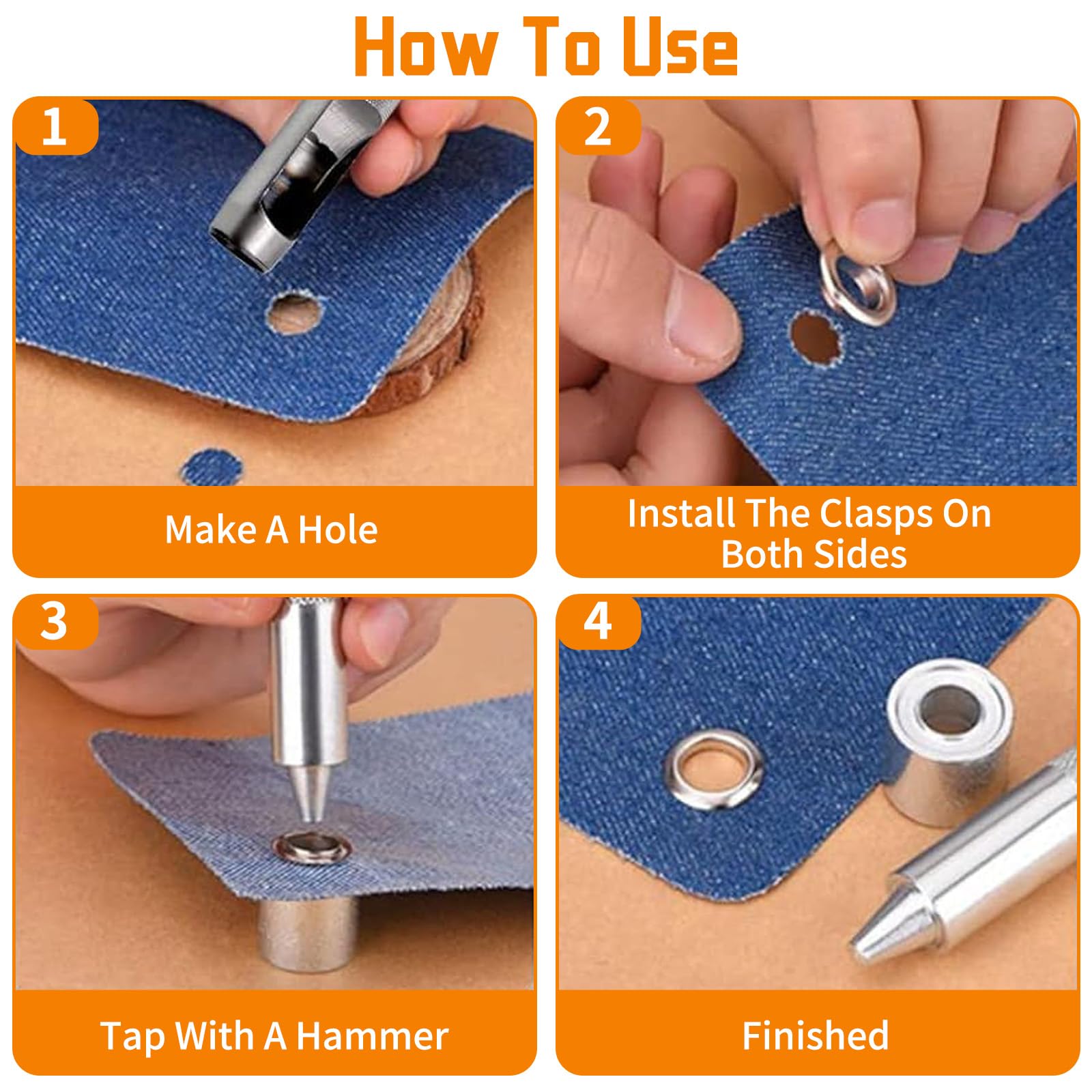 How To Use

1

Make A Hole

2

Install The Clasps On Both Sides

3

Tap With A Hammer

4

Finished