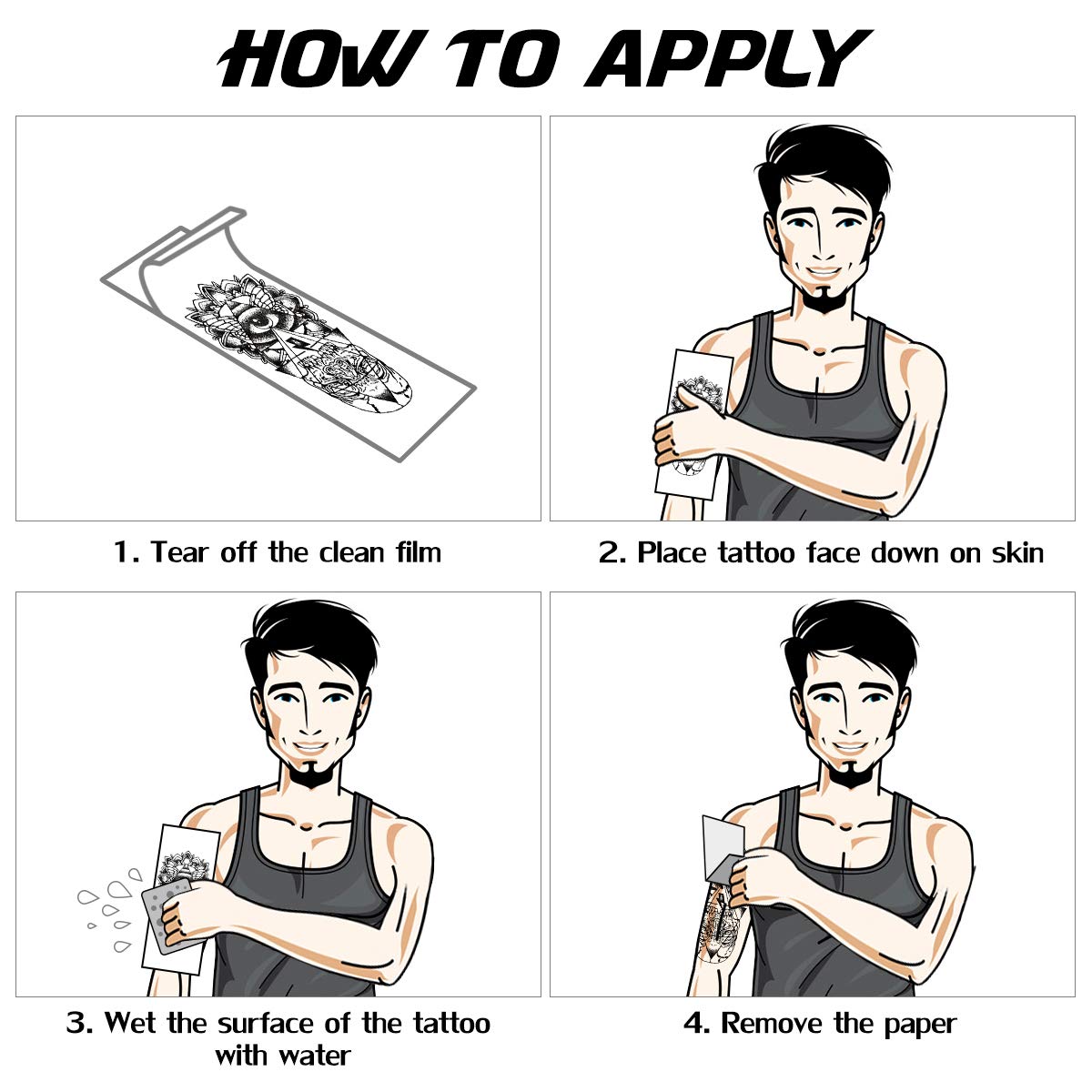 HOW TO APPLY

1. Tear off the clean film

2. Place tattoo face down on skin

3. Wet the surface of the tattoo with water

4. Remove the paper