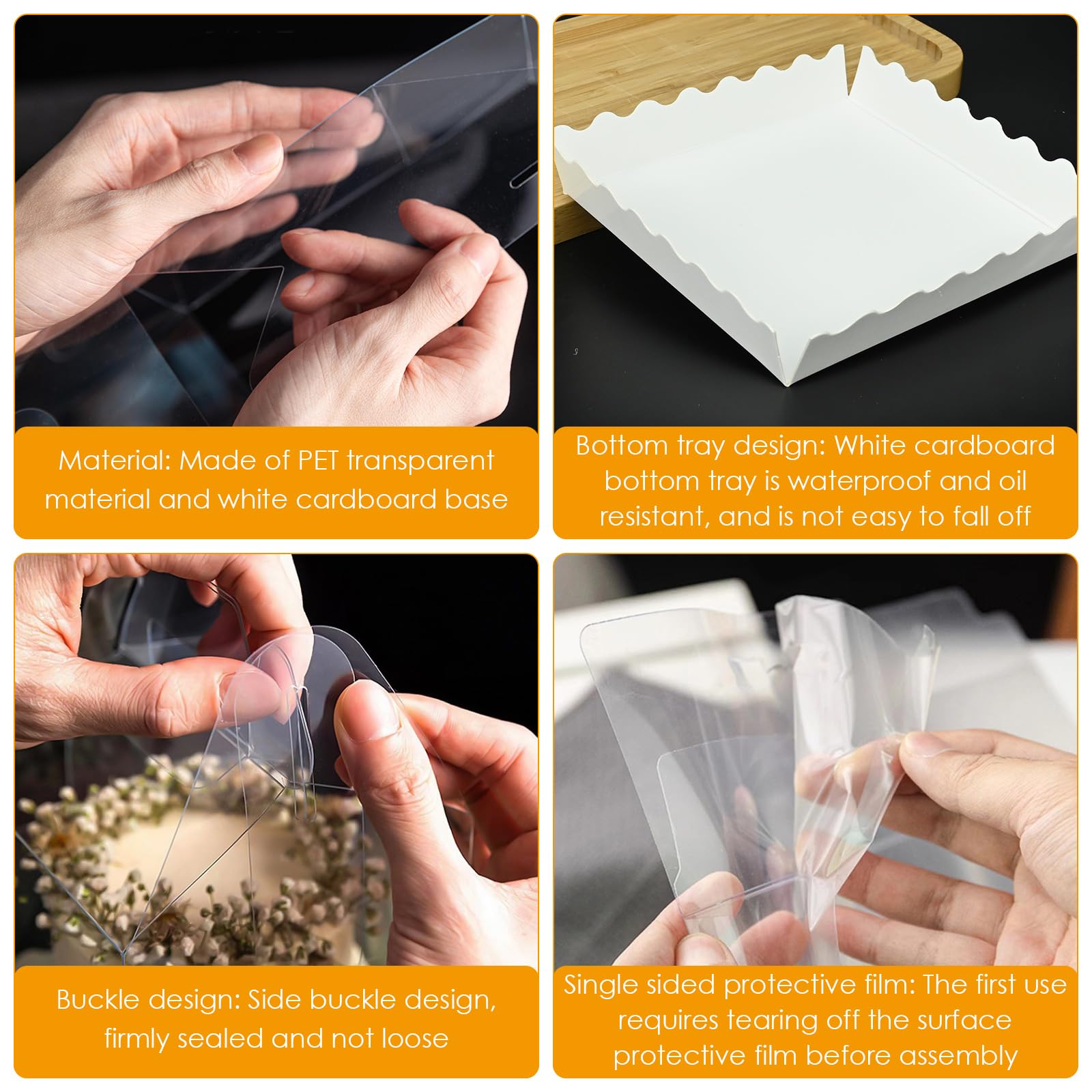 Material: Made of PET transparent material and white cardboard base

Bottom tray design: White cardboard bottom tray is waterproof and oil resistant, and is not easy to fall off

Buckle design: Side buckle design, firmly sealed and not loose

Single sided protective film: The first use requires tearing off the surface protective film before assembly