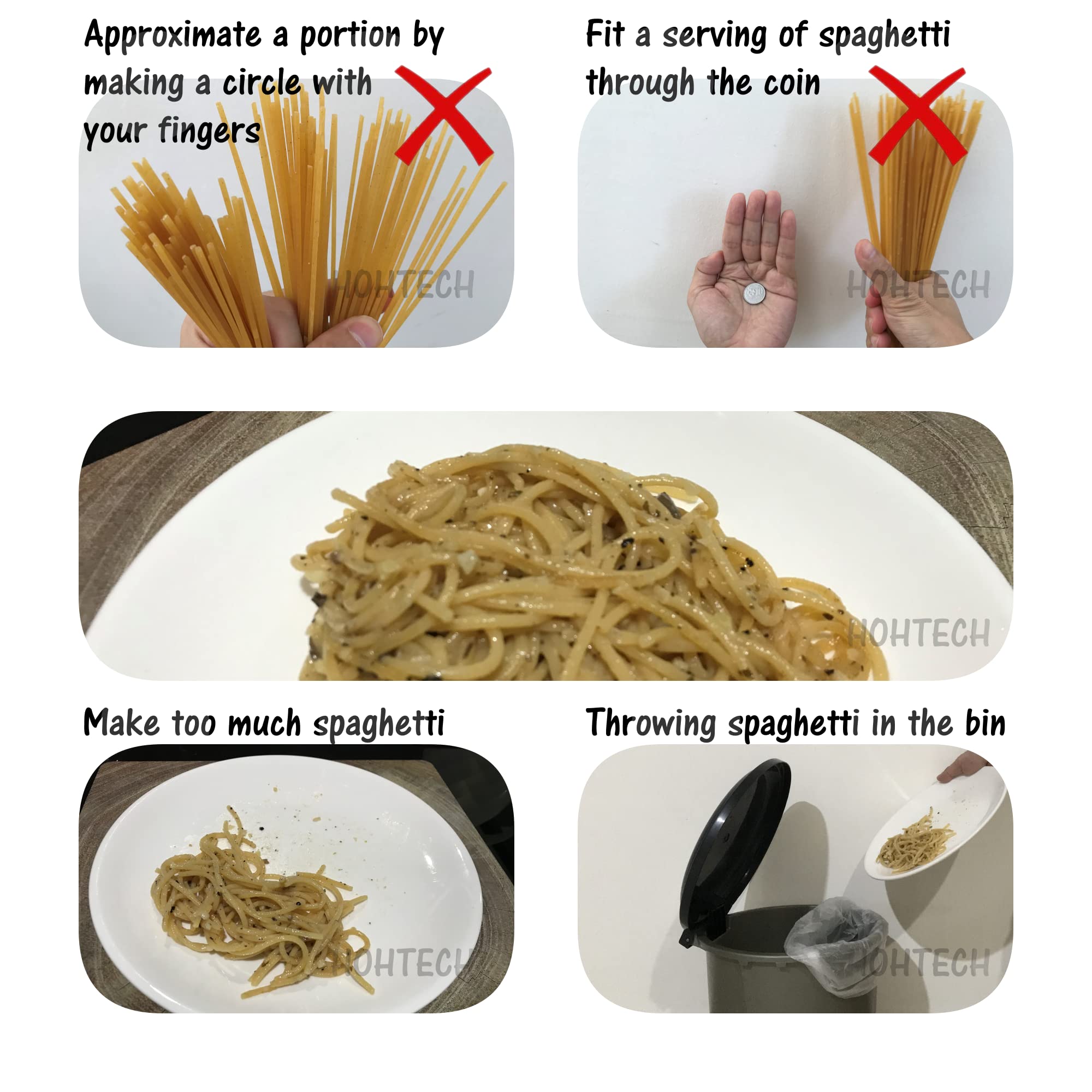 Approximate a portion by making a circle with your fingers

HOHTECH

Fit a serving of spaghetti through the coin

HOHTECH

HOHTECH

Make too much spaghetti

HOHTECH

Throwing spaghetti in the bin

HOHTECH