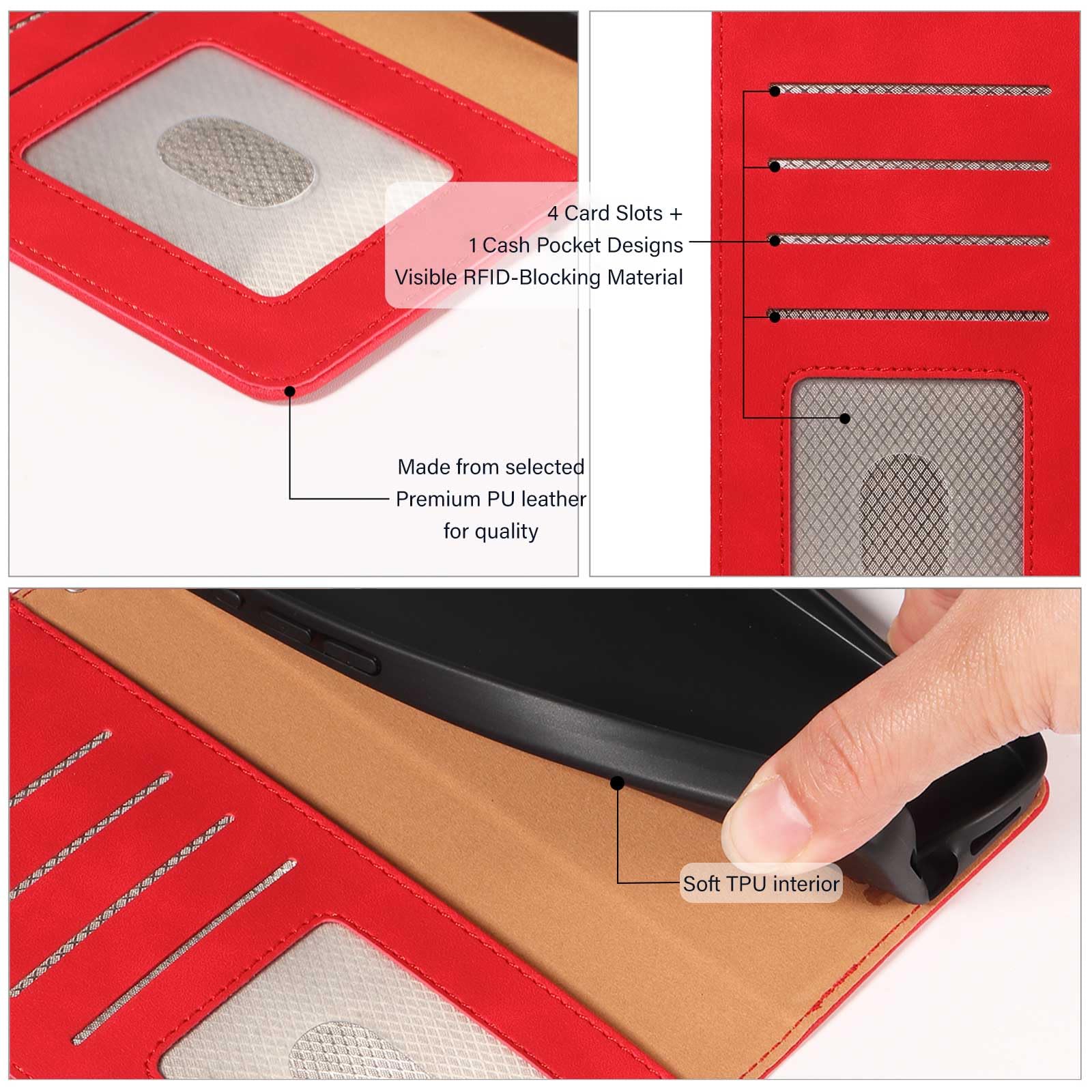 4 Card Slots +
1 Cash Pocket Designs
Visible RFID-Blocking Material

Made from selected
Premium PU leather
for quality

Soft TPU interior