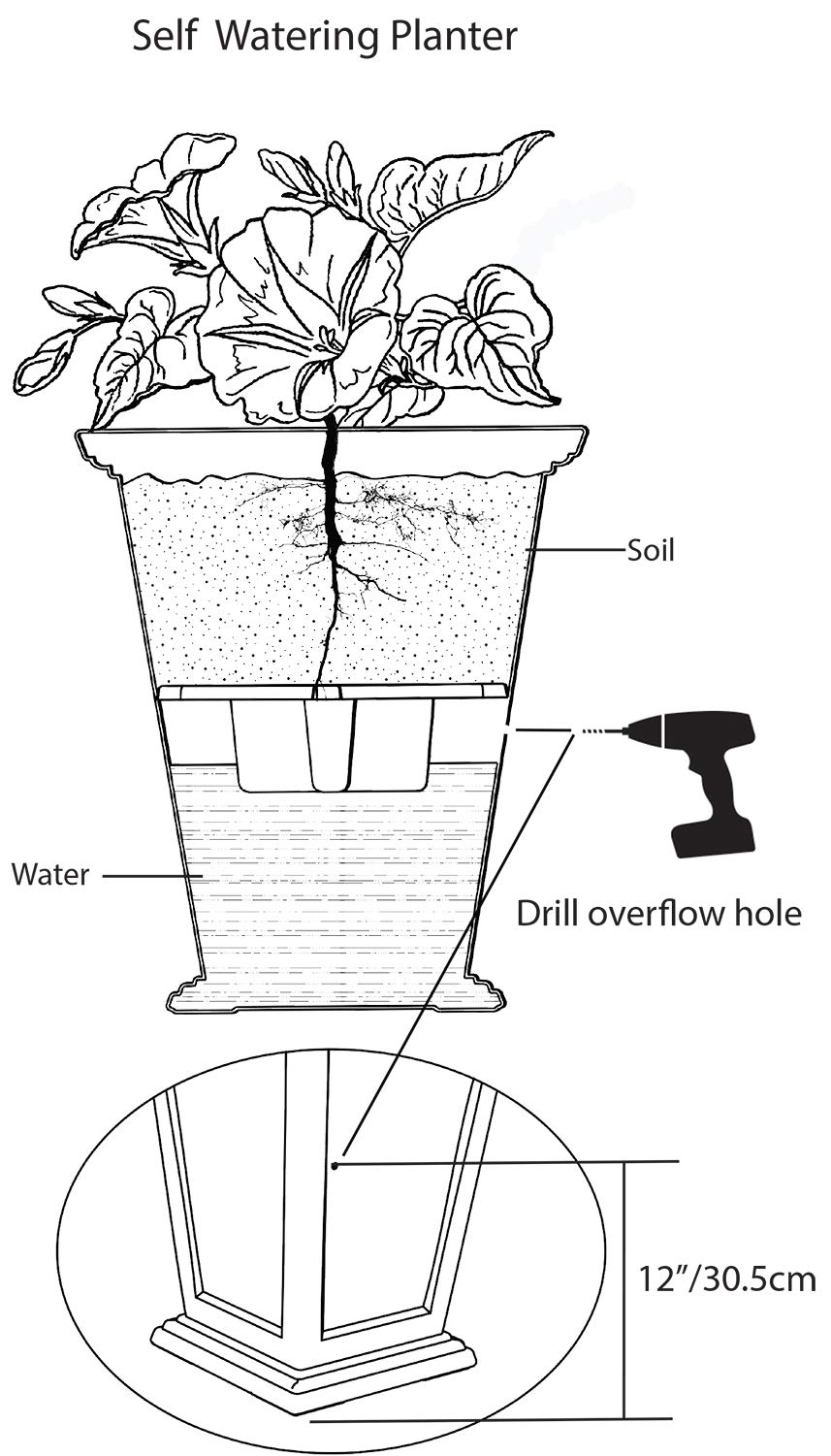 Self Watering Planter

Soil

Water

Drill overflow hole

12"/30.5cm