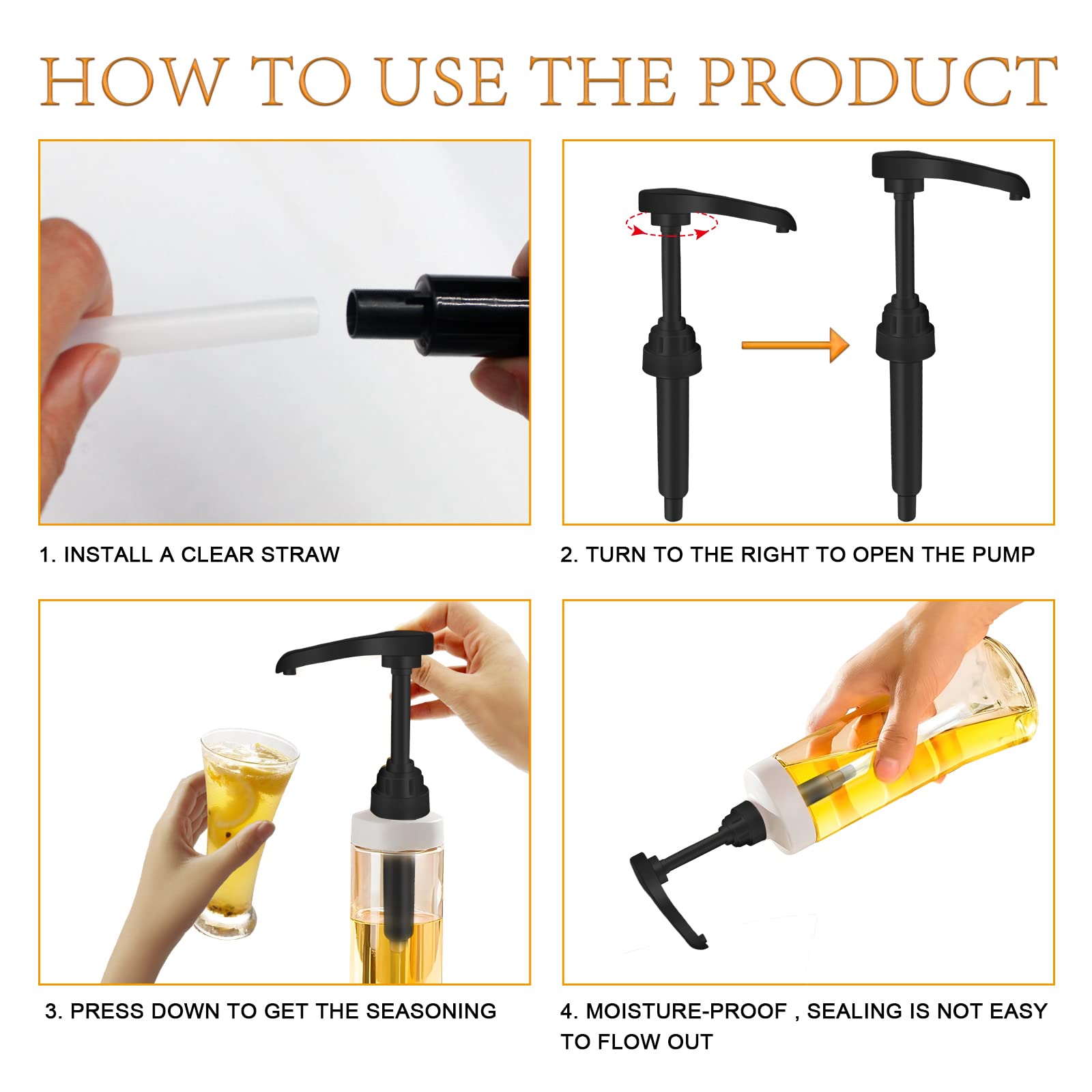 HOW TO USE THE PRODUCT

1. INSTALL A CLEAR STRAW

2. TURN TO THE RIGHT TO OPEN THE PUMP

3. PRESS DOWN TO GET THE SEASONING

4. MOISTURE-PROOF , SEALING IS NOT EASY TO FLOW OUT