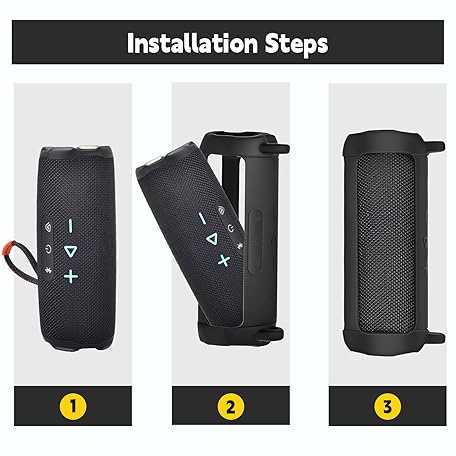 Installation Steps

1

2

3