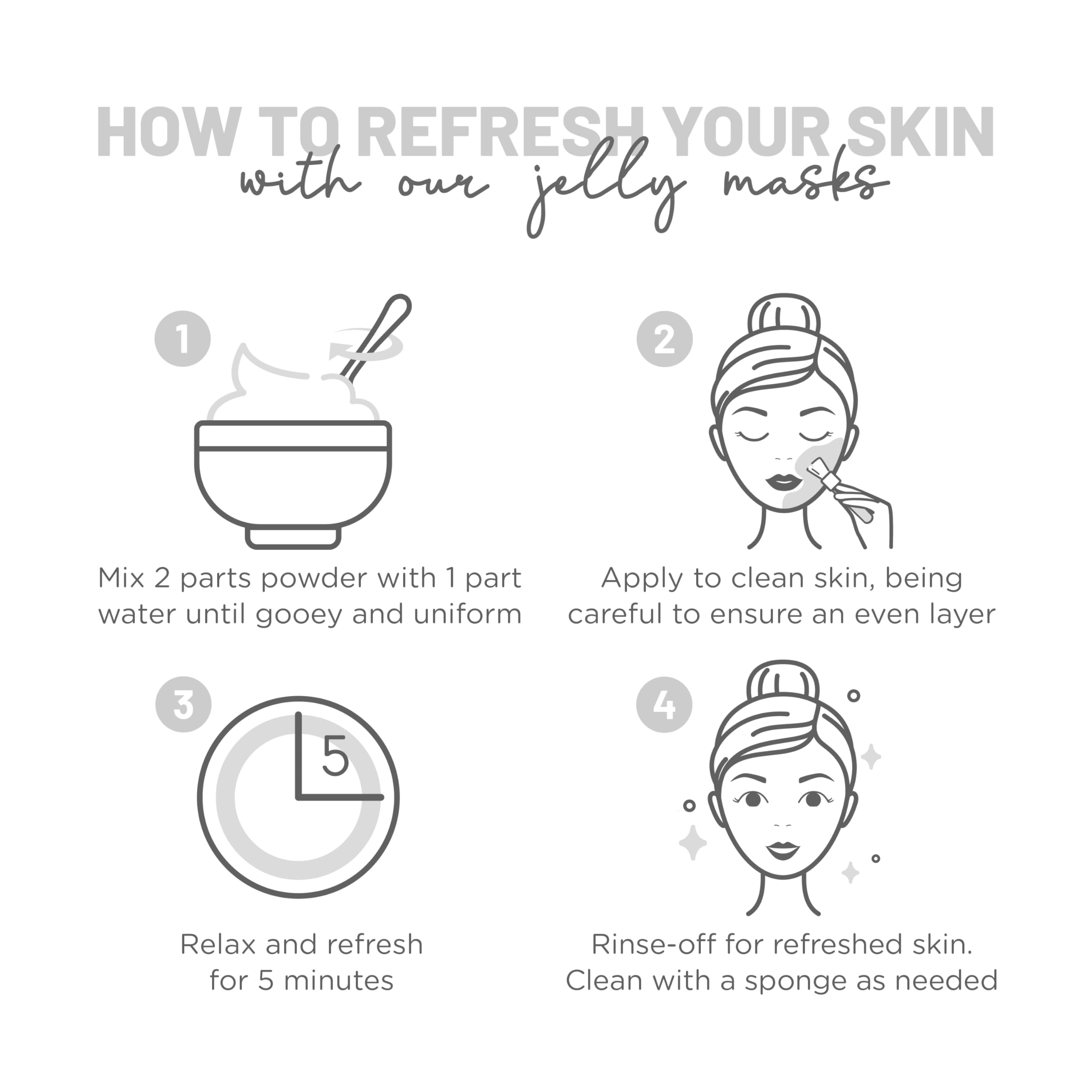 HOW TO REFRESH YOUR SKIN
with our jelly masks

1

Mix 2 parts powder with 1 part water until gooey and uniform

2

Apply to clean skin, being careful to ensure an even layer

3

5

Relax and refresh for 5 minutes

4

Rinse-off for refreshed skin. Clean with a sponge as needed