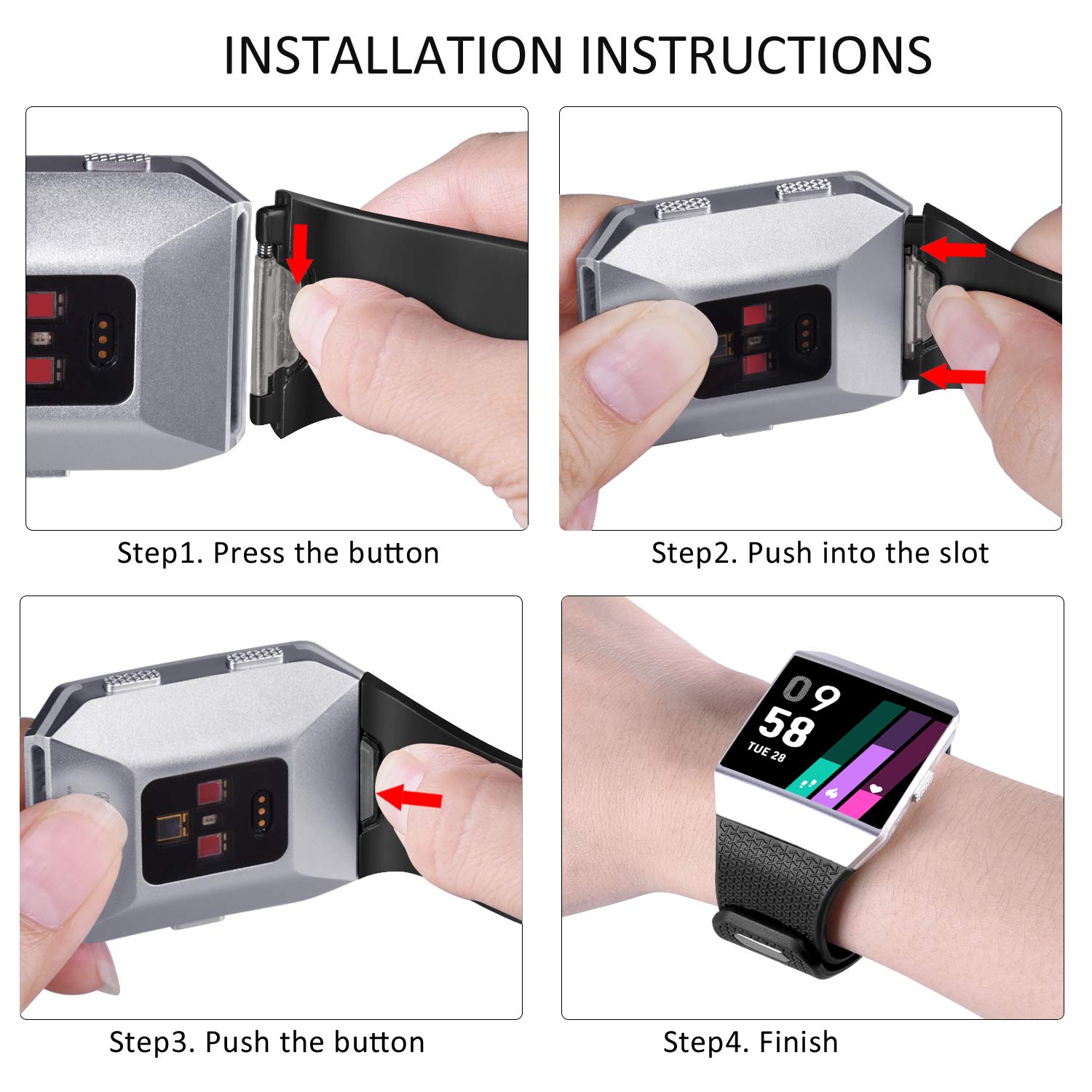 INSTALLATION INSTRUCTIONS

Step1. Press the button

Step2. Push into the slot

Step3. Push the button

09
58
TUE 28

Step4. Finish