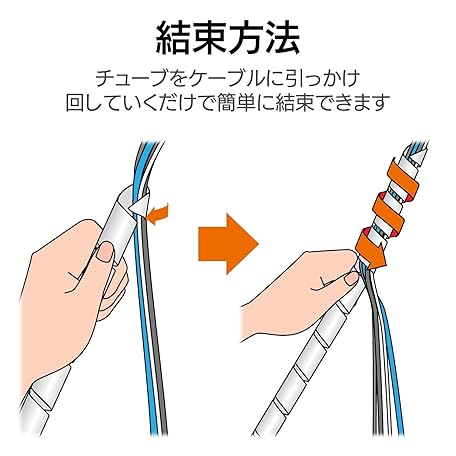 結束方法

チューブをケーブルに引っかけ
回していくだけで簡単に結束できます