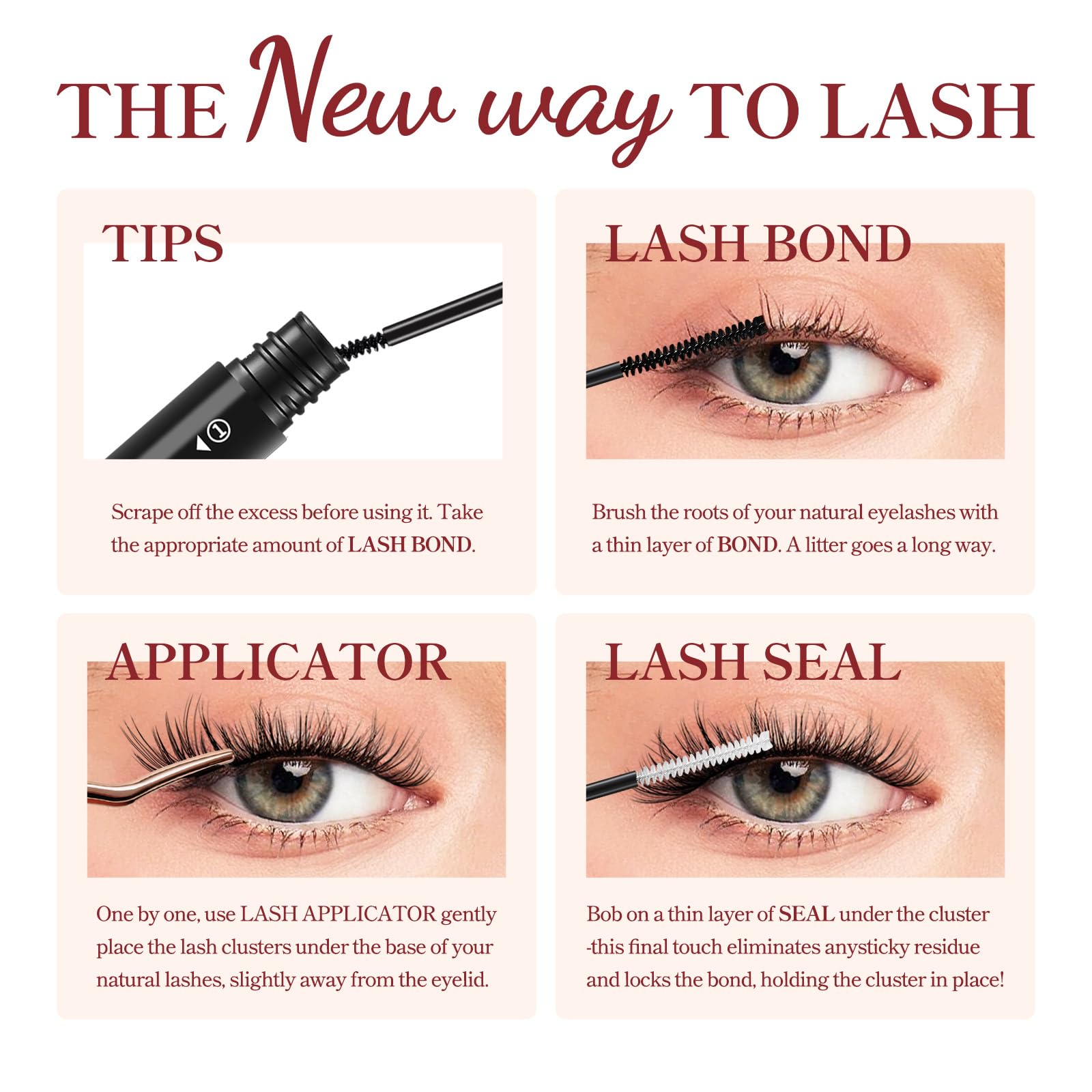 THE New way TO LASH

TIPS

①

Scrape off the excess before using it. Take the appropriate amount of LASH BOND.

LASH BOND

Brush the roots of your natural eyelashes with a thin layer of BOND. A litter goes a long way.

APPLICATOR

One by one, use LASH APPLICATOR gently place the lash clusters under the base of your natural lashes, slightly away from the eyelid.

LASH SEAL

Bob on a thin layer of SEAL under the cluster -this final touch eliminates anysticky residue and locks the bond, holding the cluster in place!