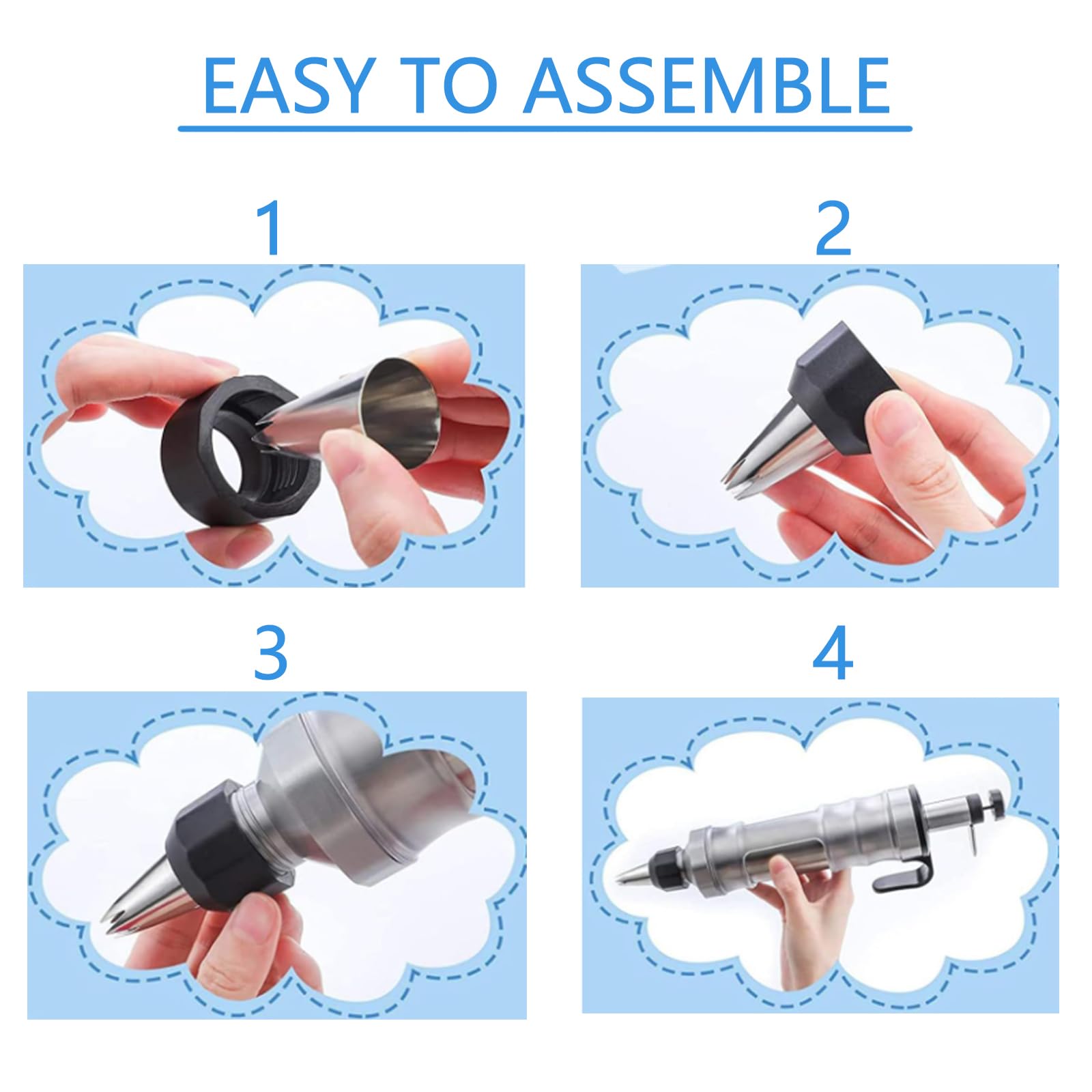 EASY TO ASSEMBLE

1

2

3

4