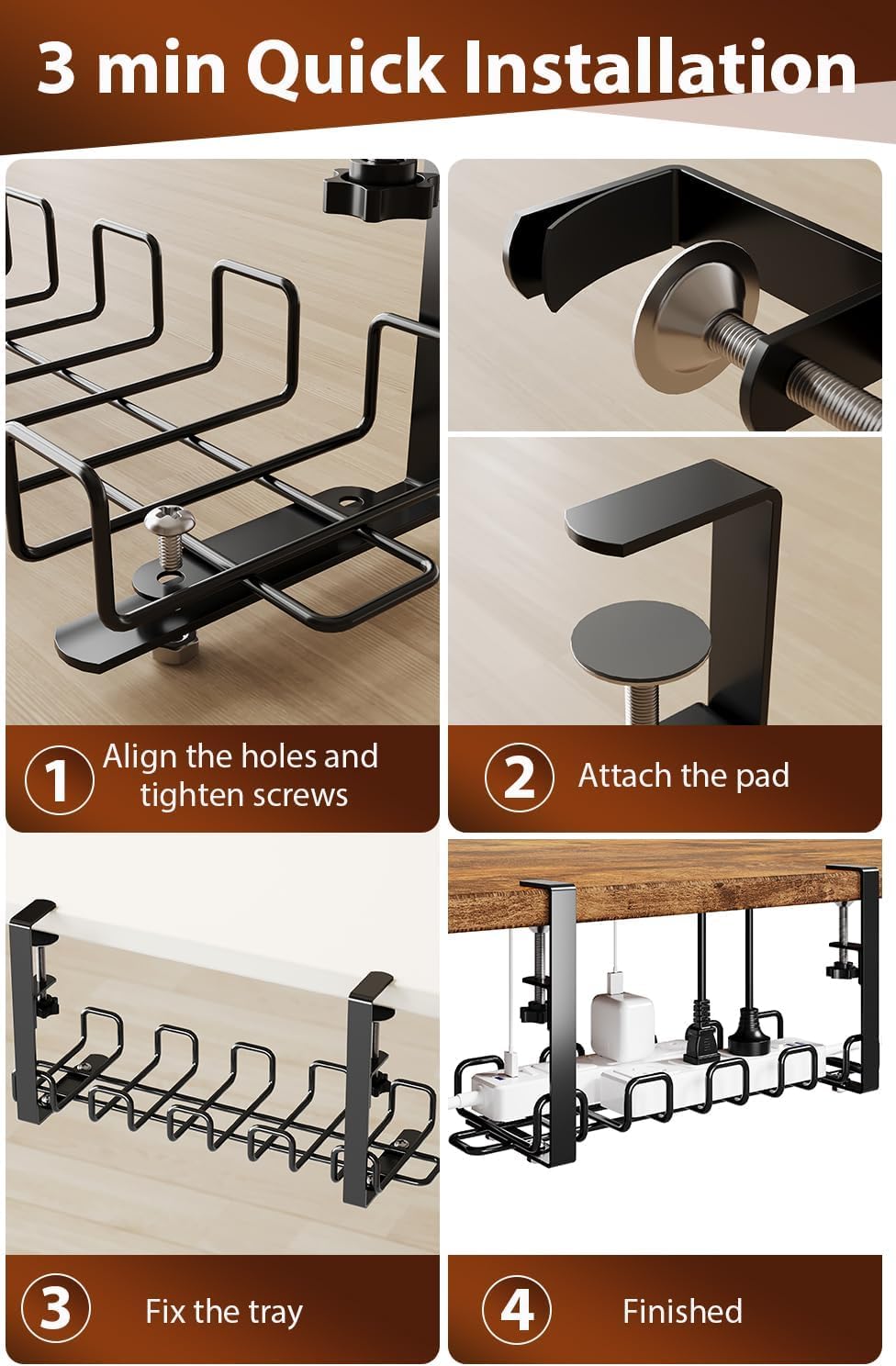 3 min Quick Installation

1 Align the holes and tighten screws

2 Attach the pad

3 Fix the tray

4 Finished