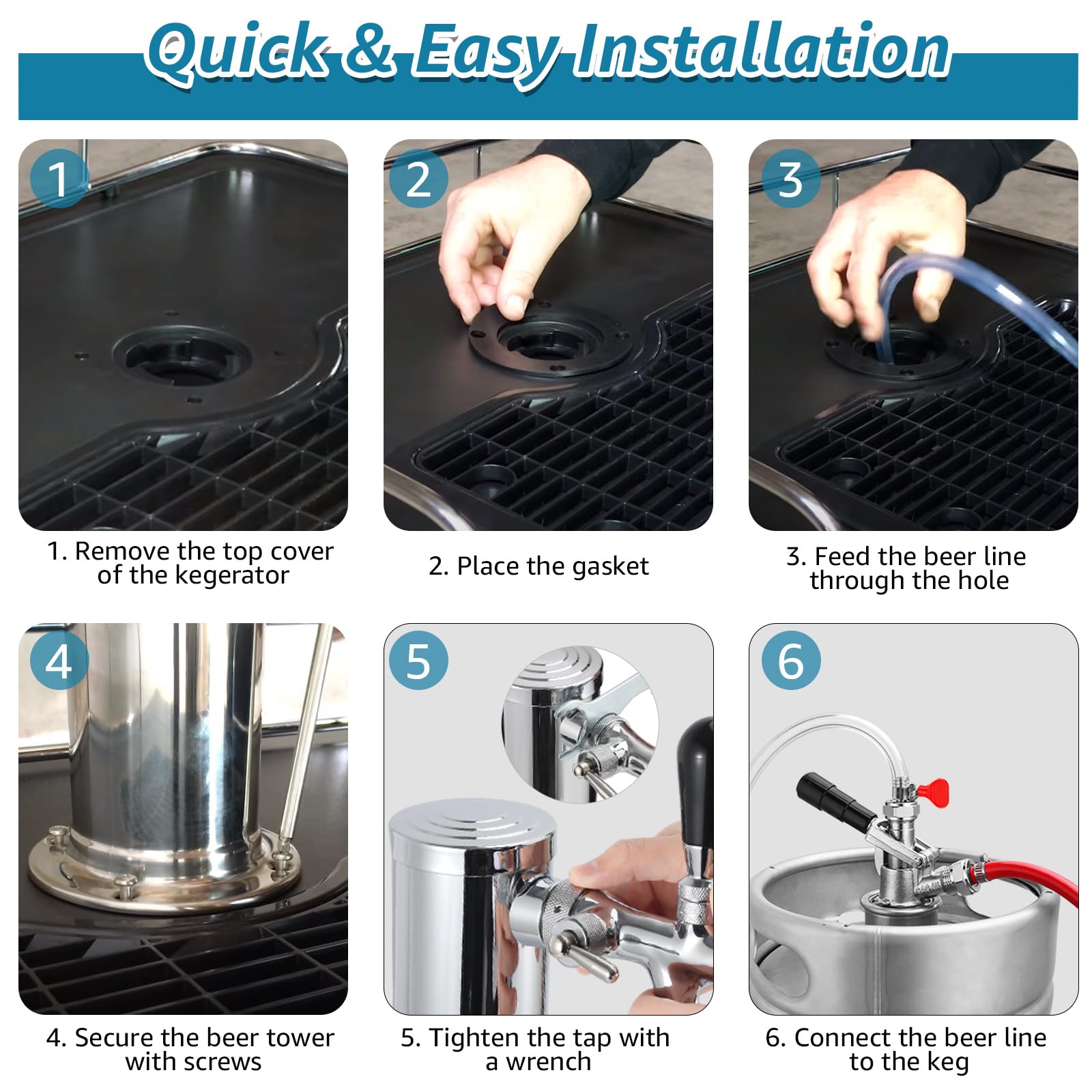 Quick & Easy Installation

1

1. Remove the top cover of the kegerator

2

2. Place the gasket

3

3. Feed the beer line through the hole

4

4. Secure the beer tower with screws

5

5. Tighten the tap with a wrench

6

6. Connect the beer line to the keg