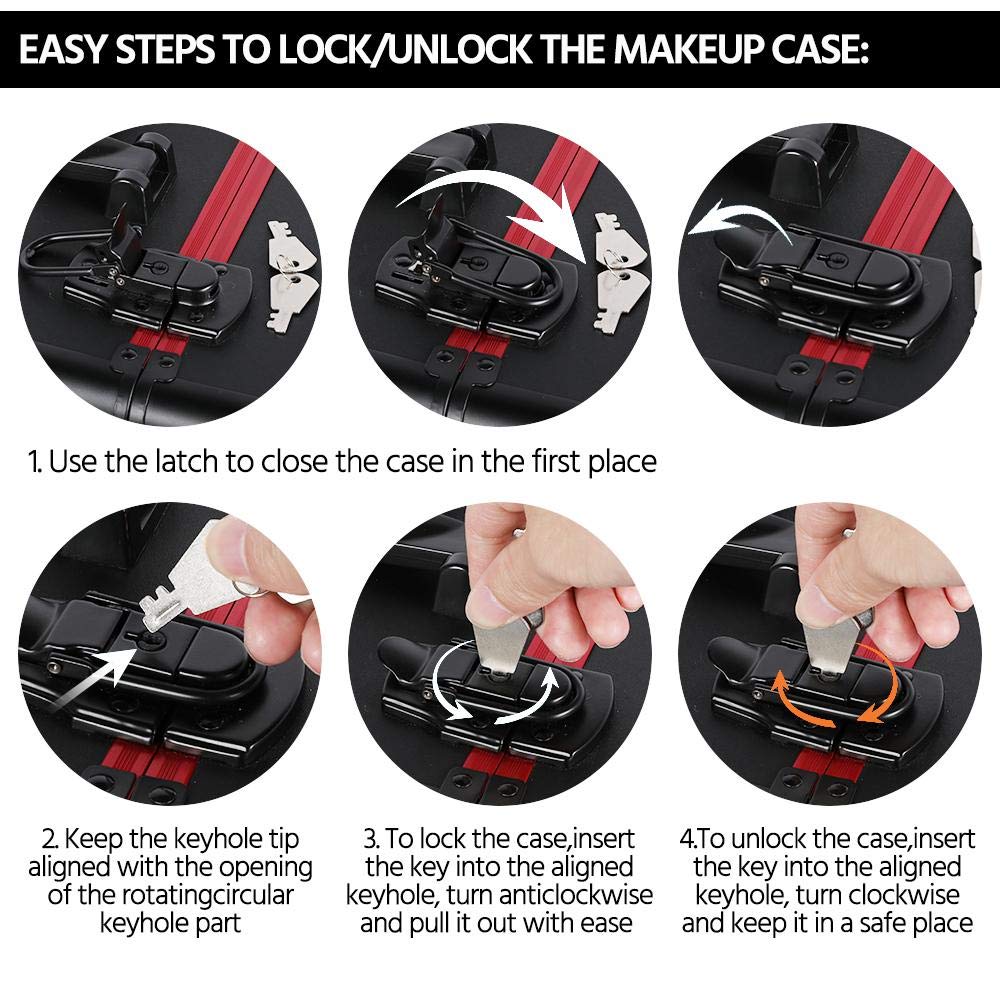 EASY STEPS TO LOCK/UNLOCK THE MAKEUP CASE:

1. Use the latch to close the case in the first place

2. Keep the keyhole tip aligned with the opening of the rotatingcircular keyhole part

3. To lock the case,insert the key into the aligned keyhole, turn anticlockwise and pull it out with ease

4.To unlock the case,insert the key into the aligned keyhole, turn clockwise and keep it in a safe place