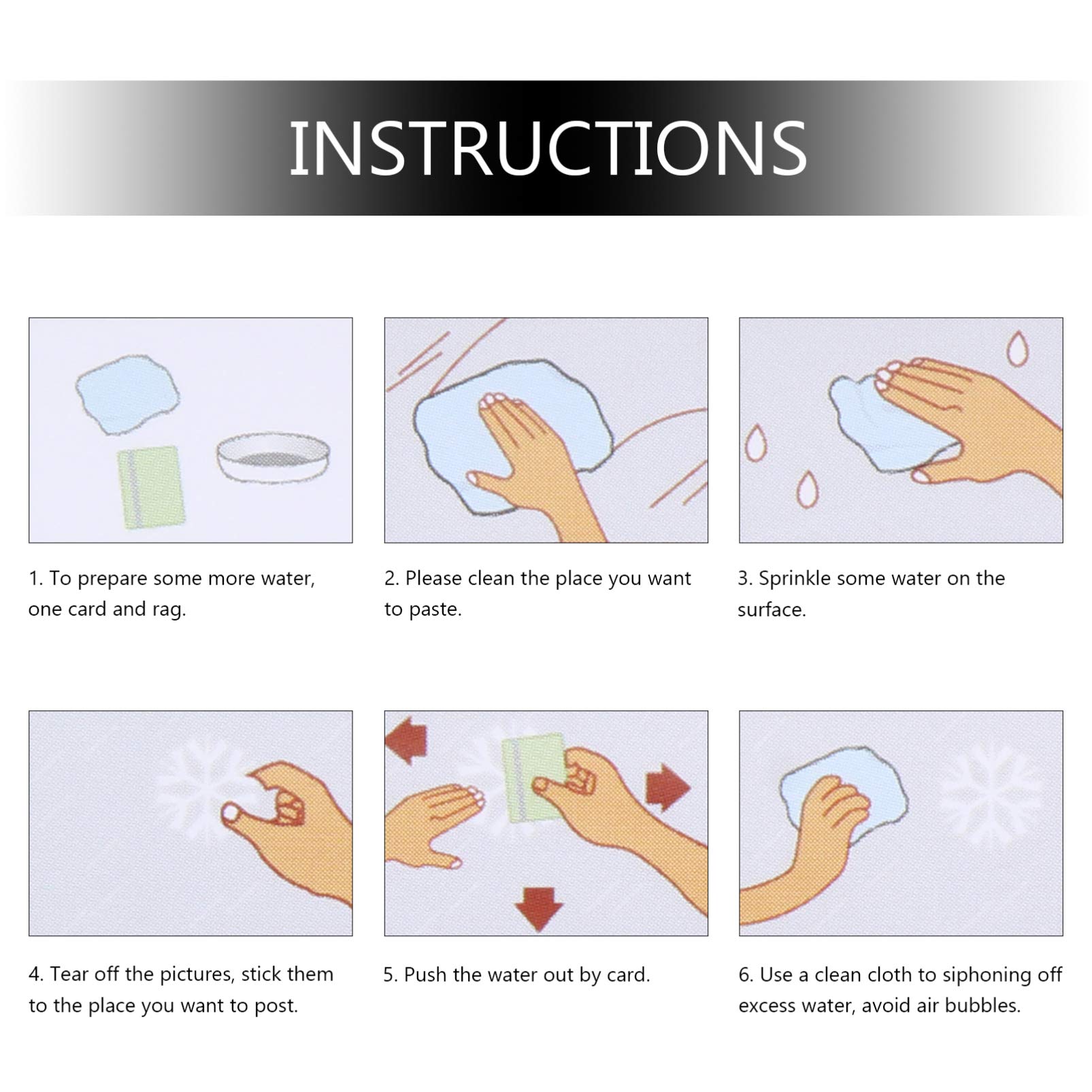 INSTRUCTIONS

1. To prepare some more water, one card and rag.

2. Please clean the place you want to paste.

3. Sprinkle some water on the surface.

4. Tear off the pictures, stick them to the place you want to post.

5. Push the water out by card.

6. Use a clean cloth to siphoning off excess water, avoid air bubbles.