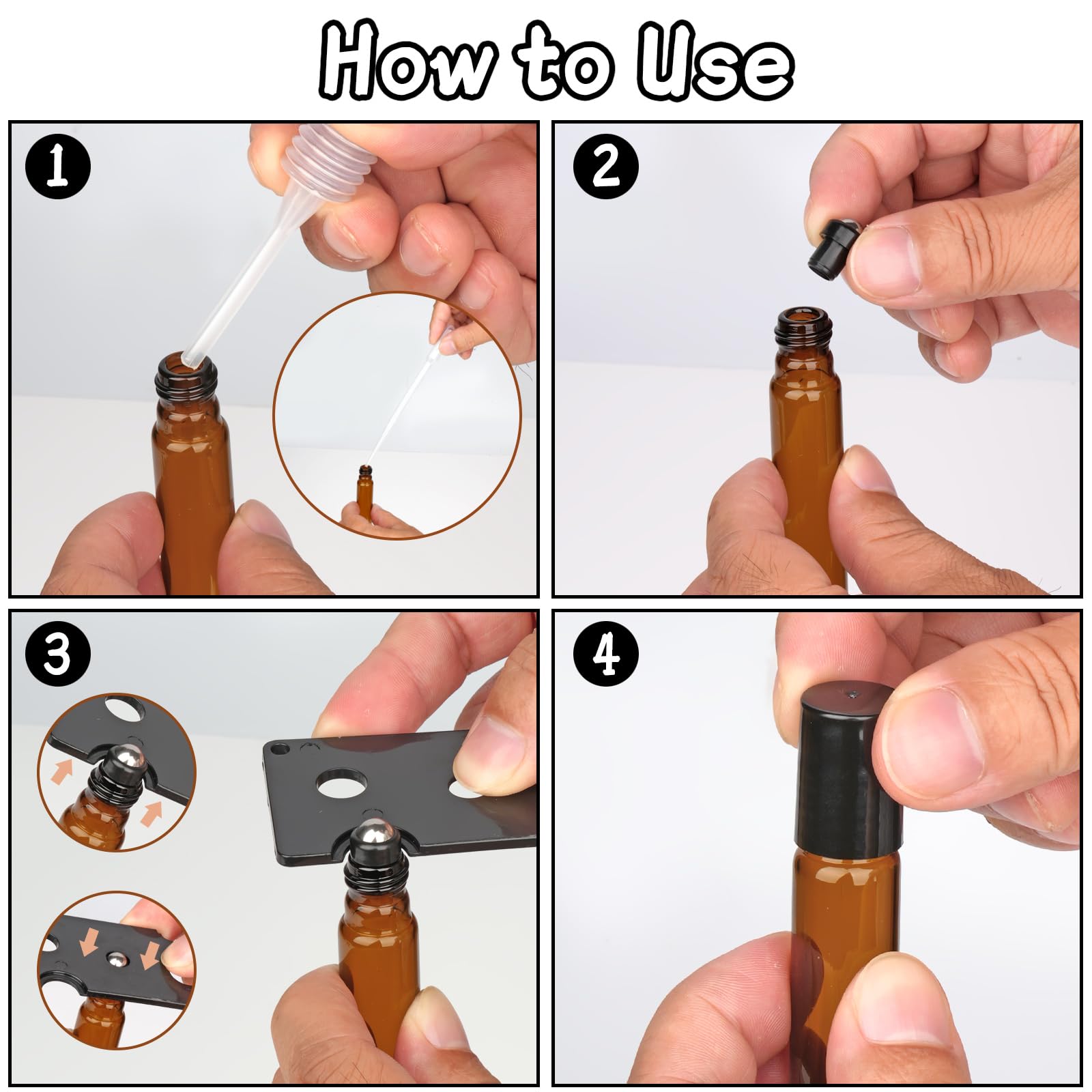 How to Use

1

2

3

4