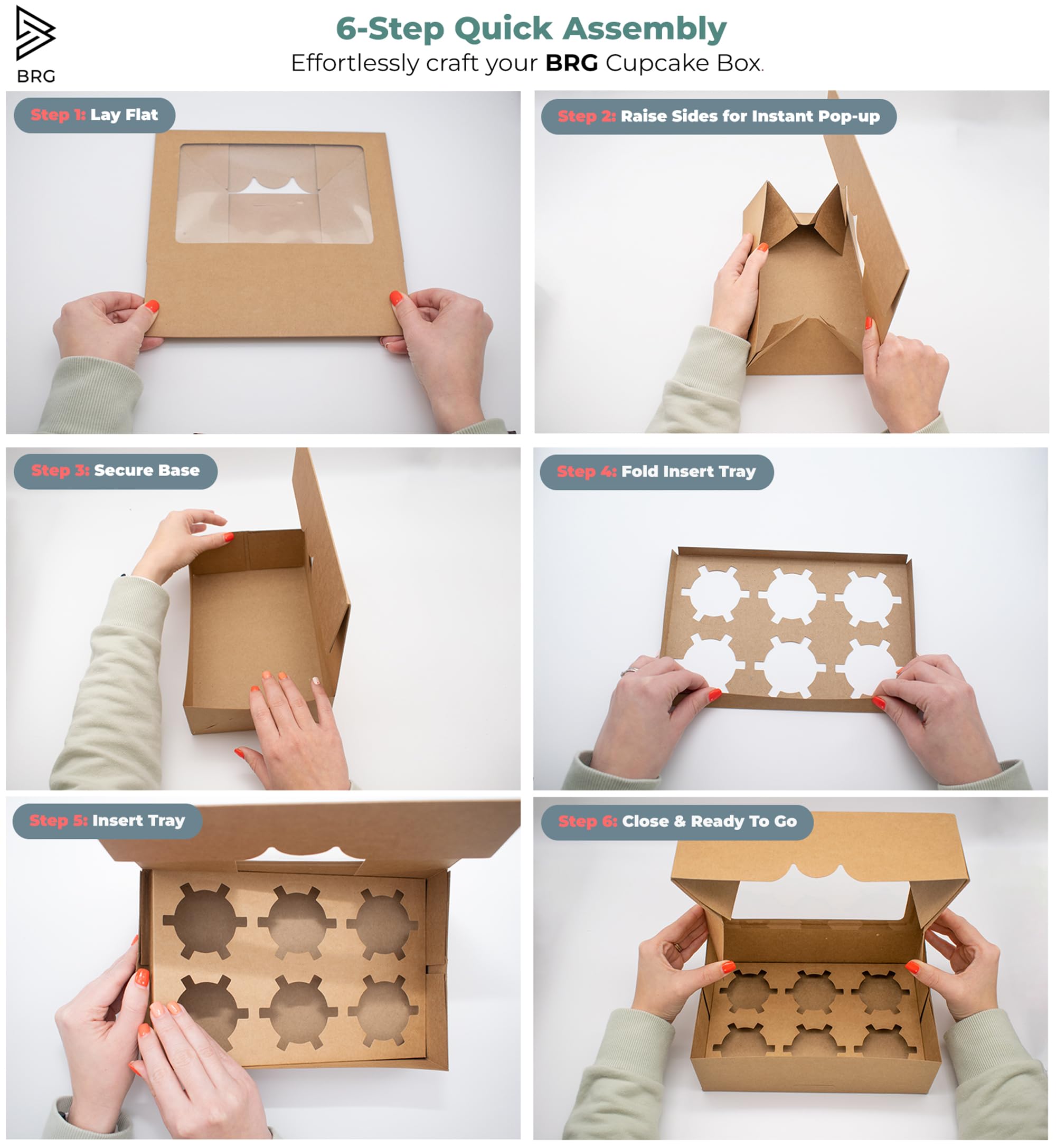 BRG

6-Step Quick Assembly
Effortlessly craft your BRG Cupcake Box.

Step 1: Lay Flat

Step 2: Raise Sides for Instant Pop-up

Step 3: Secure Base

Step 4: Fold Insert Tray

Step 5: Insert Tray

Step 6: Close & Ready To Go