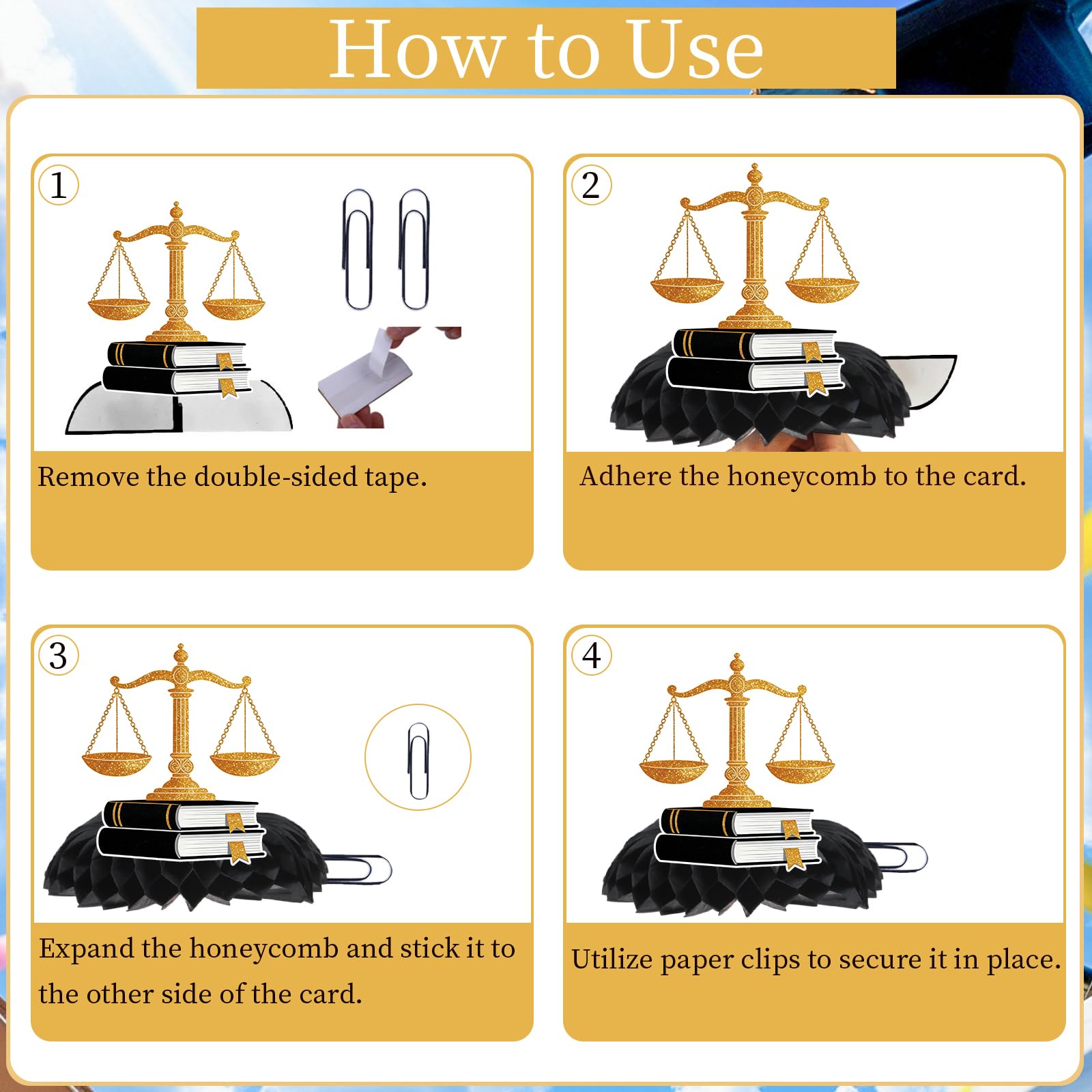 How to Use

1

Remove the double-sided tape.

2

Adhere the honeycomb to the card.

3

Expand the honeycomb and stick it to the other side of the card.

4

Utilize paper clips to secure it in place.