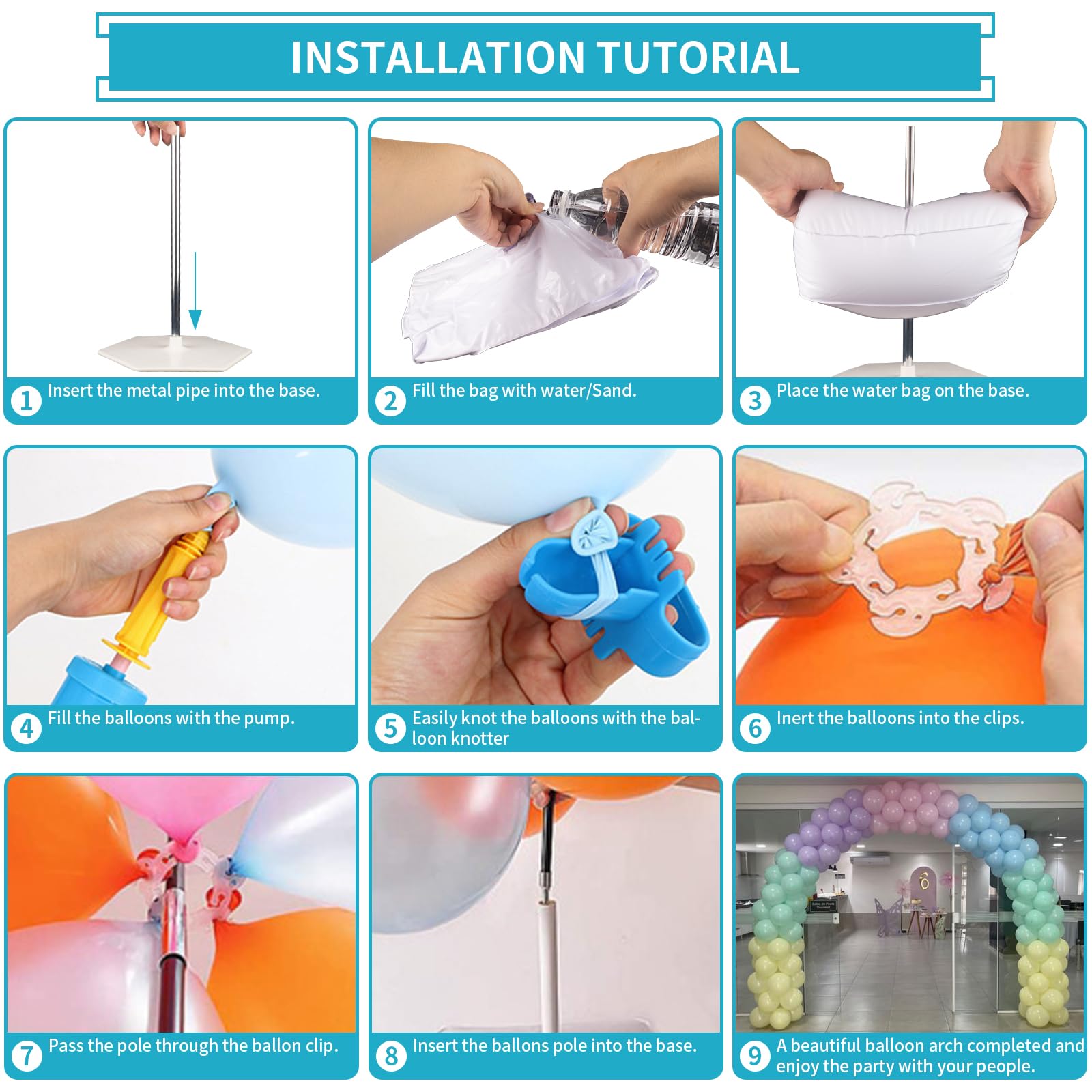 INSTALLATION TUTORIAL

1 Insert the metal pipe into the base.

2 Fill the bag with water/Sand.

3 Place the water bag on the base.

4 Fill the balloons with the pump.

5 Easily knot the balloons with the balloon knotter

6 Inert the balloons into the clips.

7 Pass the pole through the ballon clip.

8 Insert the ballons pole into the base.

9 A beautiful balloon arch completed and enjoy the party with your people.