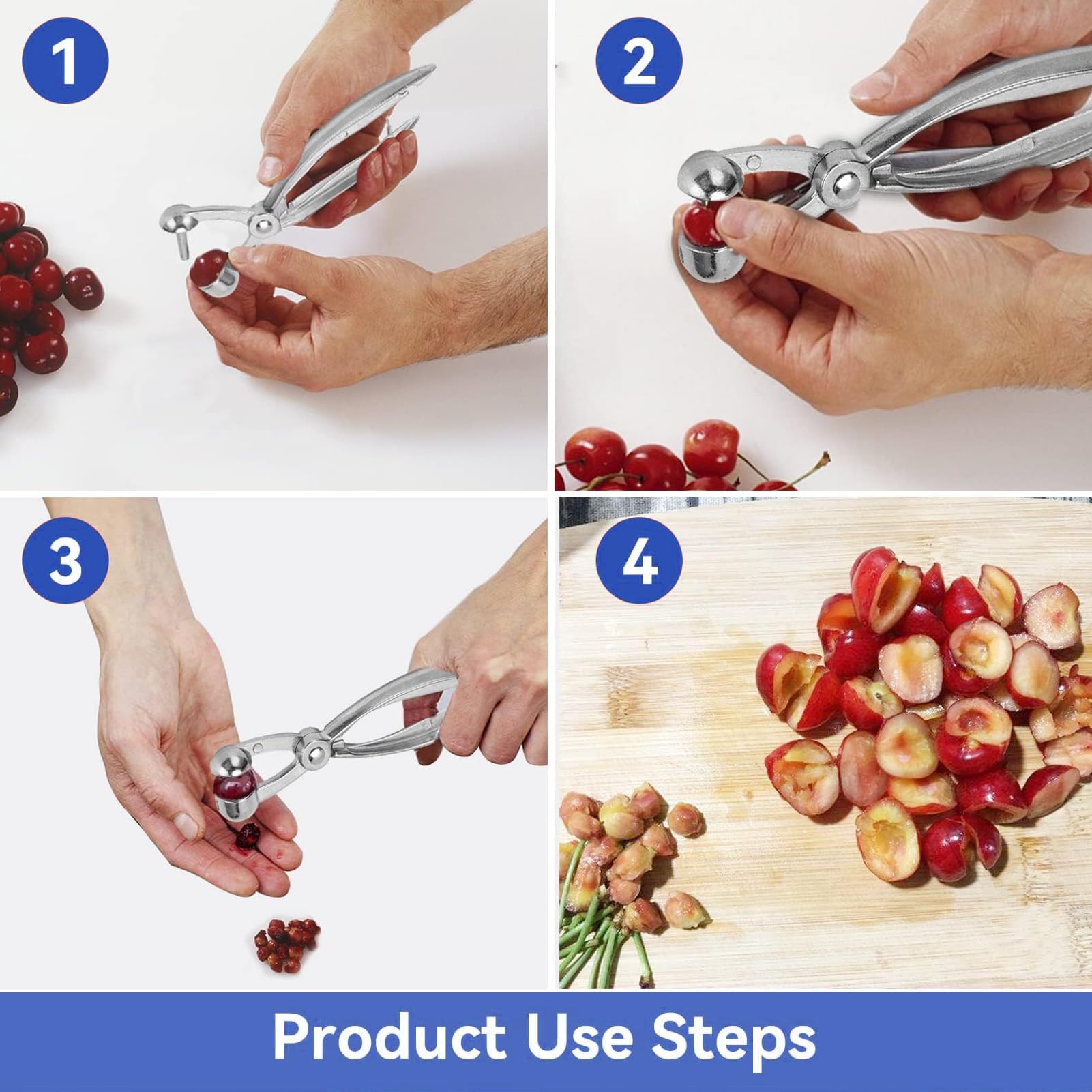 1

2

3

4

Product Use Steps