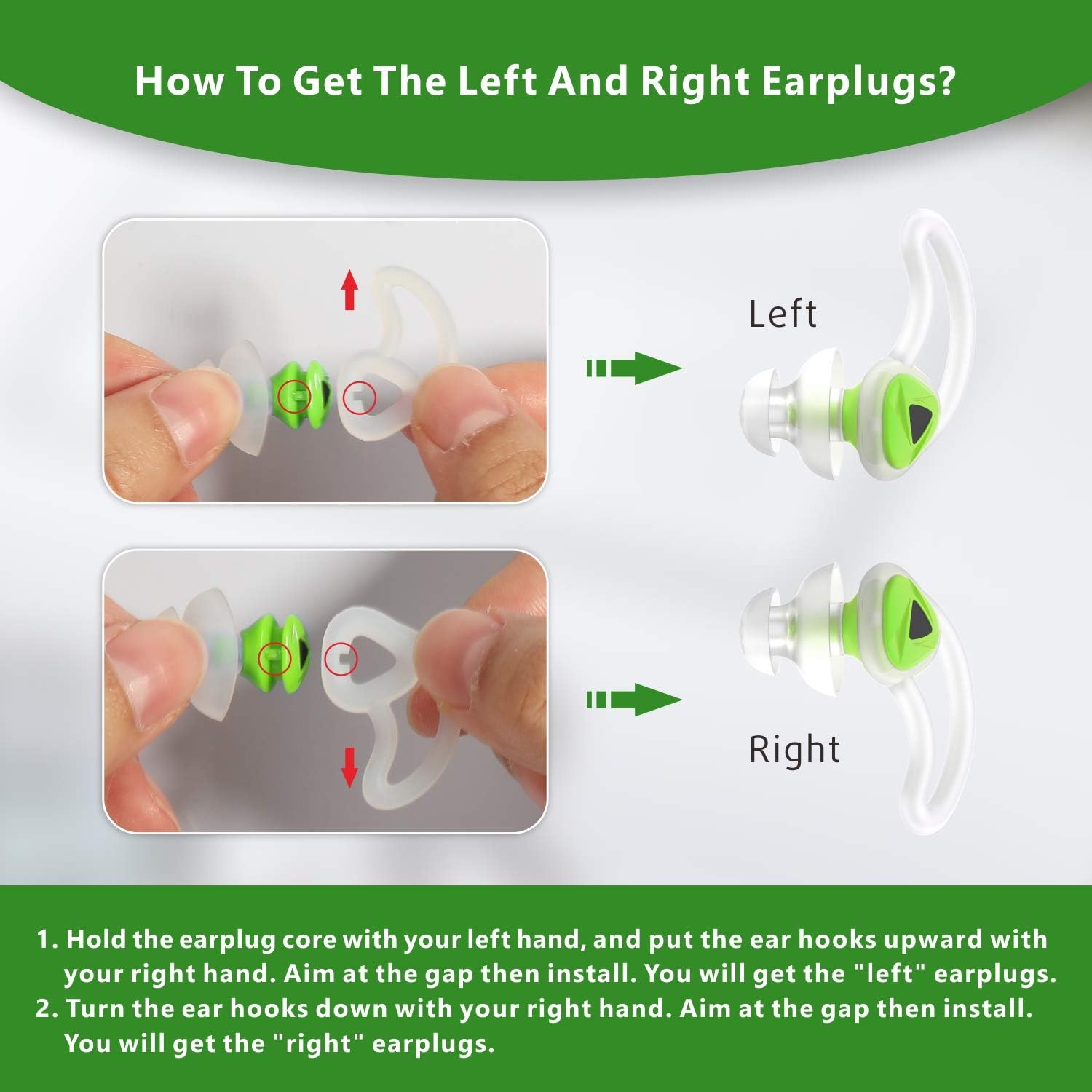 How To Get The Left And Right Earplugs?

Left

Right

1. Hold the earplug core with your left hand, and put the ear hooks upward with your right hand. Aim at the gap then install. You will get the "left" earplugs.
2. Turn the ear hooks down with your right hand. Aim at the gap then install. You will get the "right" earplugs.