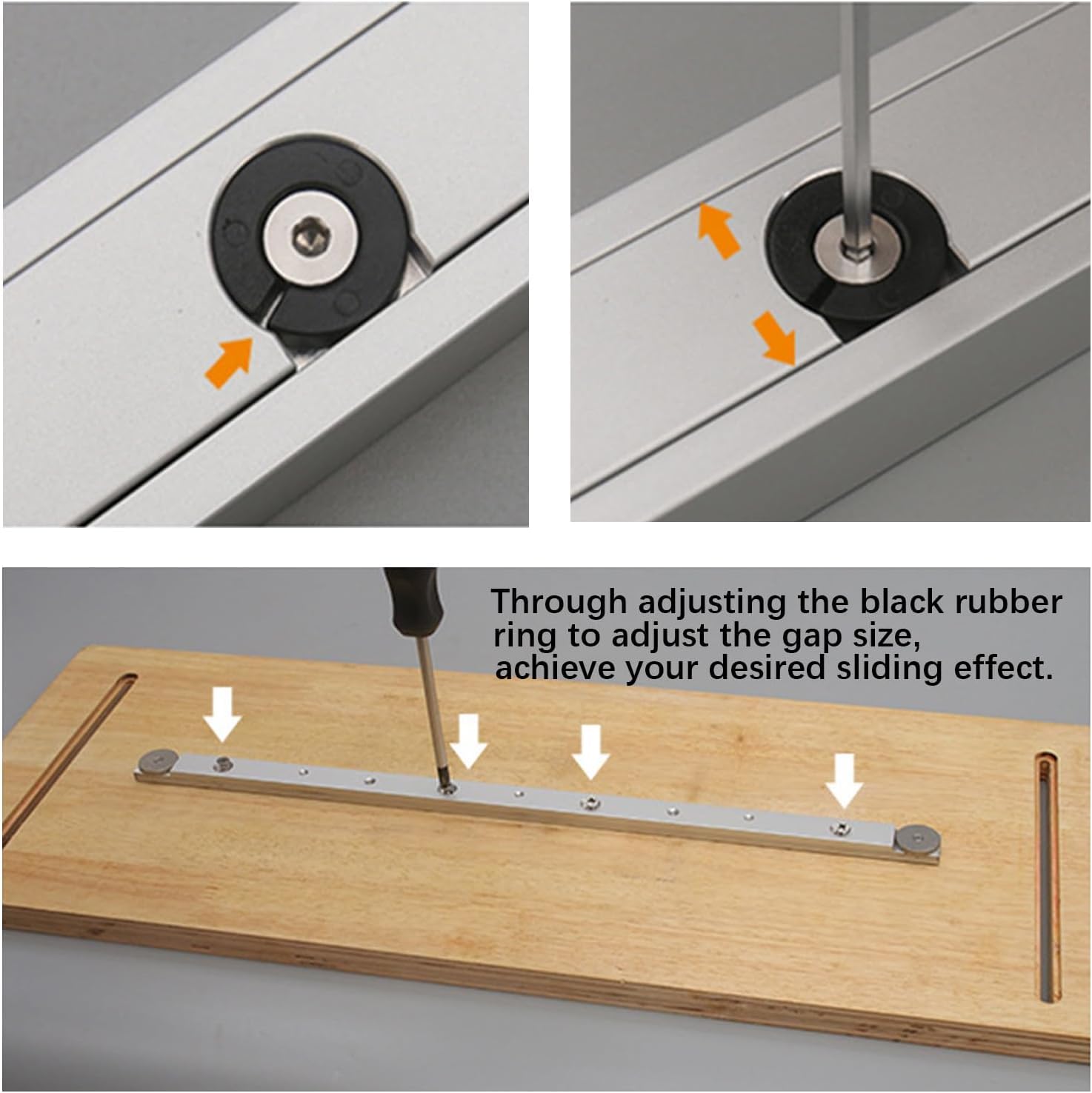 Through adjusting the black rubber ring to adjust the gap size, achieve your desired sliding effect.