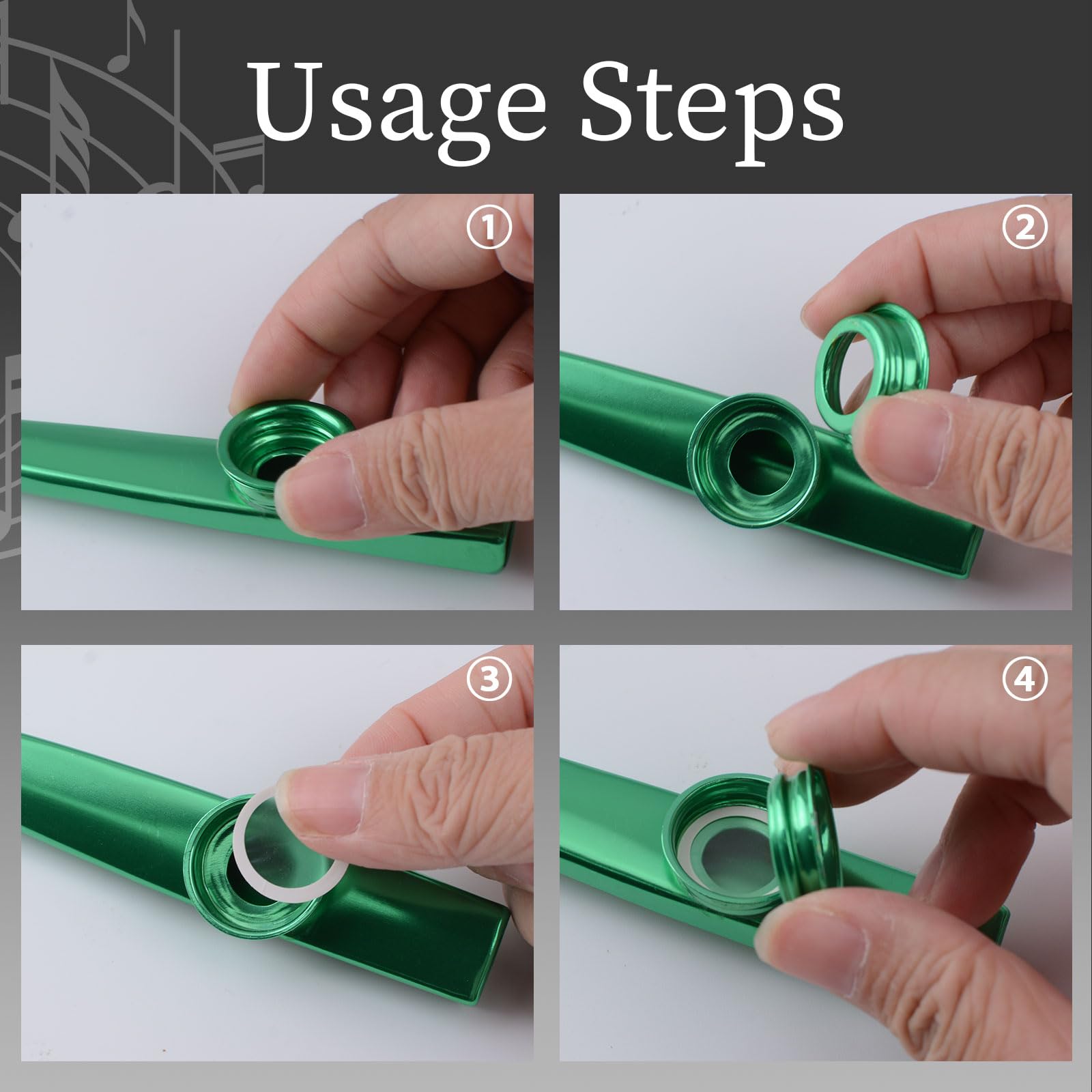 Usage Steps

①

②

③

④