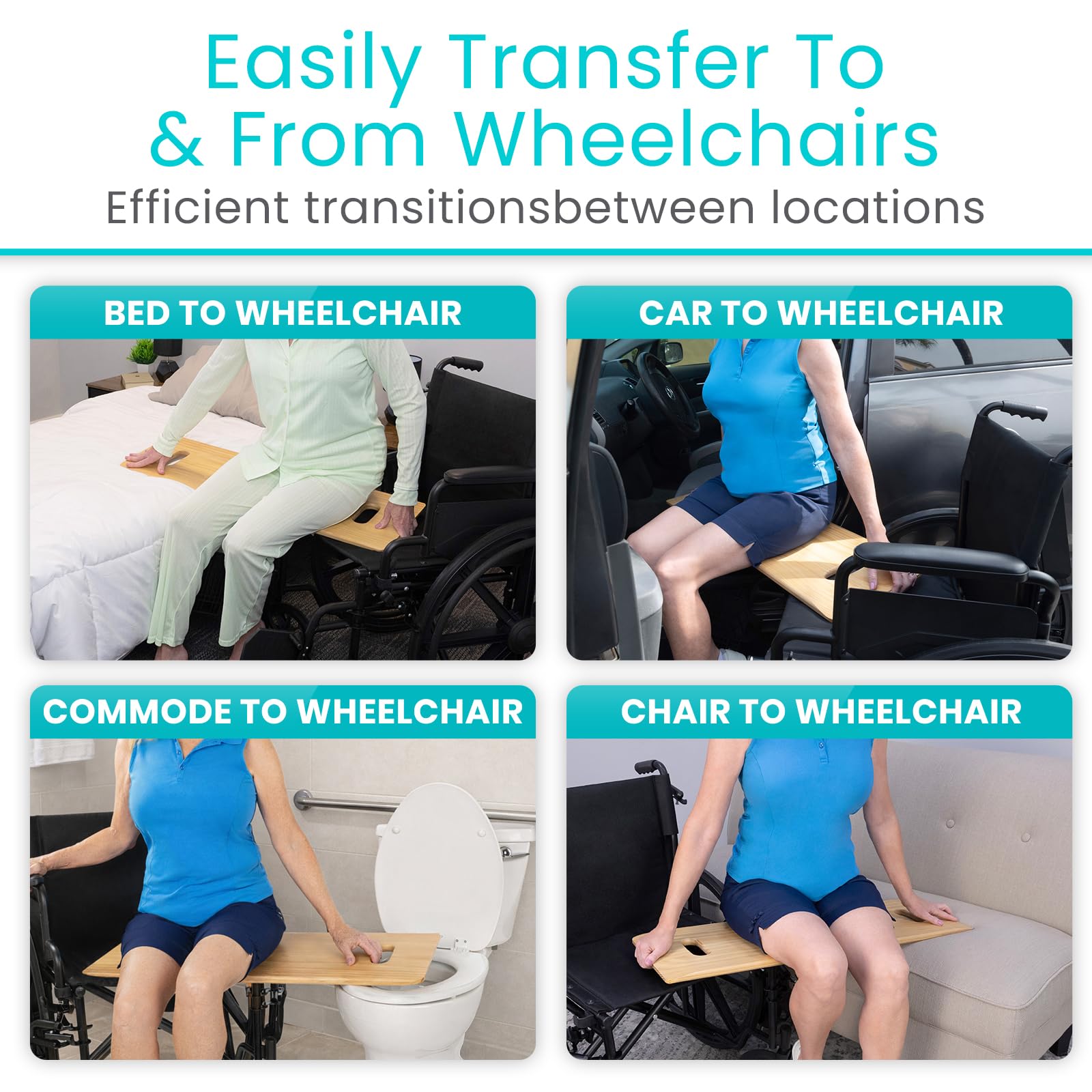 Easily Transfer To & From Wheelchairs

Efficient transitionsbetween locations

BED TO WHEELCHAIR

CAR TO WHEELCHAIR

COMMODE TO WHEELCHAIR

CHAIR TO WHEELCHAIR