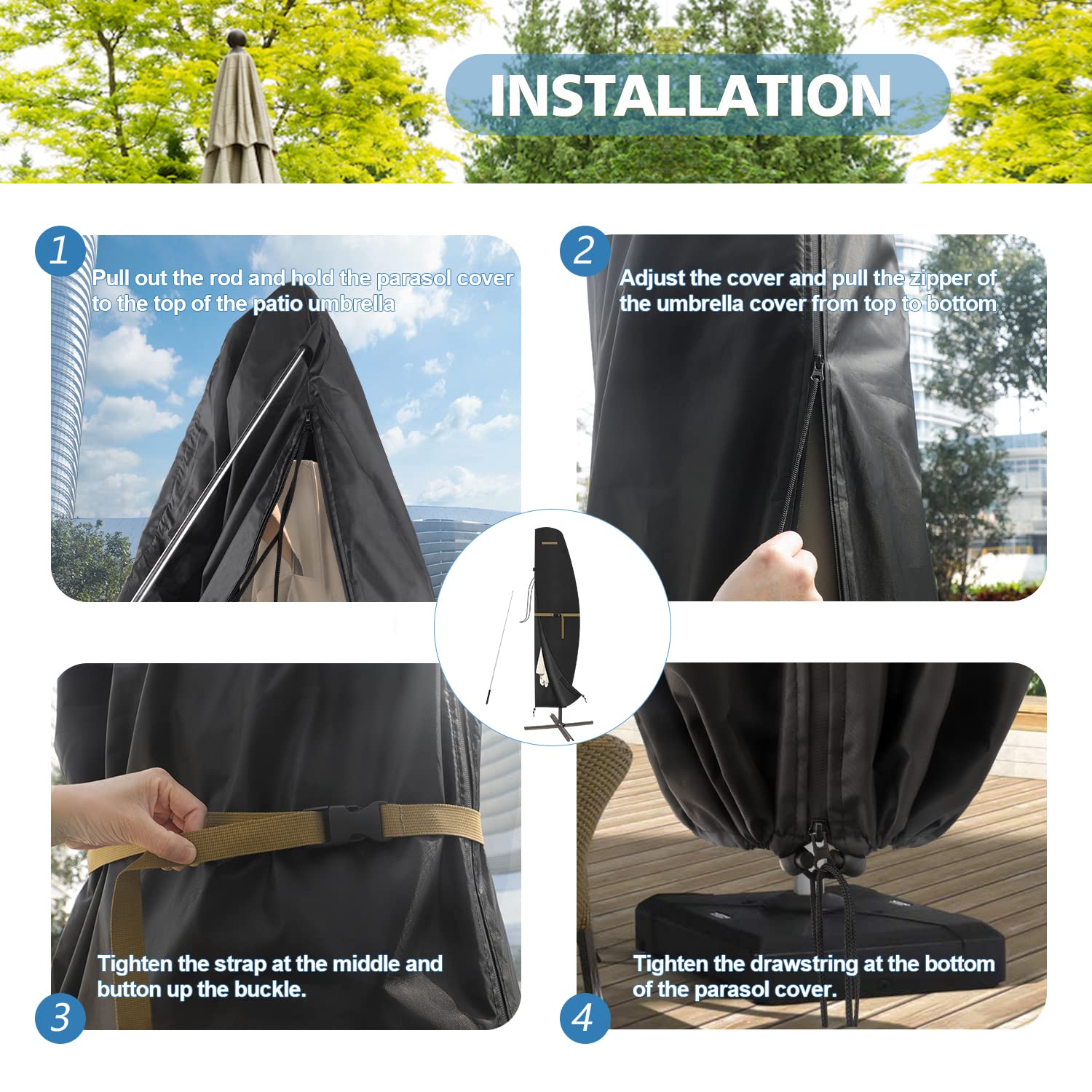 INSTALLATION

1
Pull out the rod and hold the parasol cover to the top of the patio umbrella

2
Adjust the cover and pull the zipper of the umbrella cover from top to bottom

Tighten the strap at the middle and button up the buckle.
3

Tighten the drawstring at the bottom of the parasol cover.
4