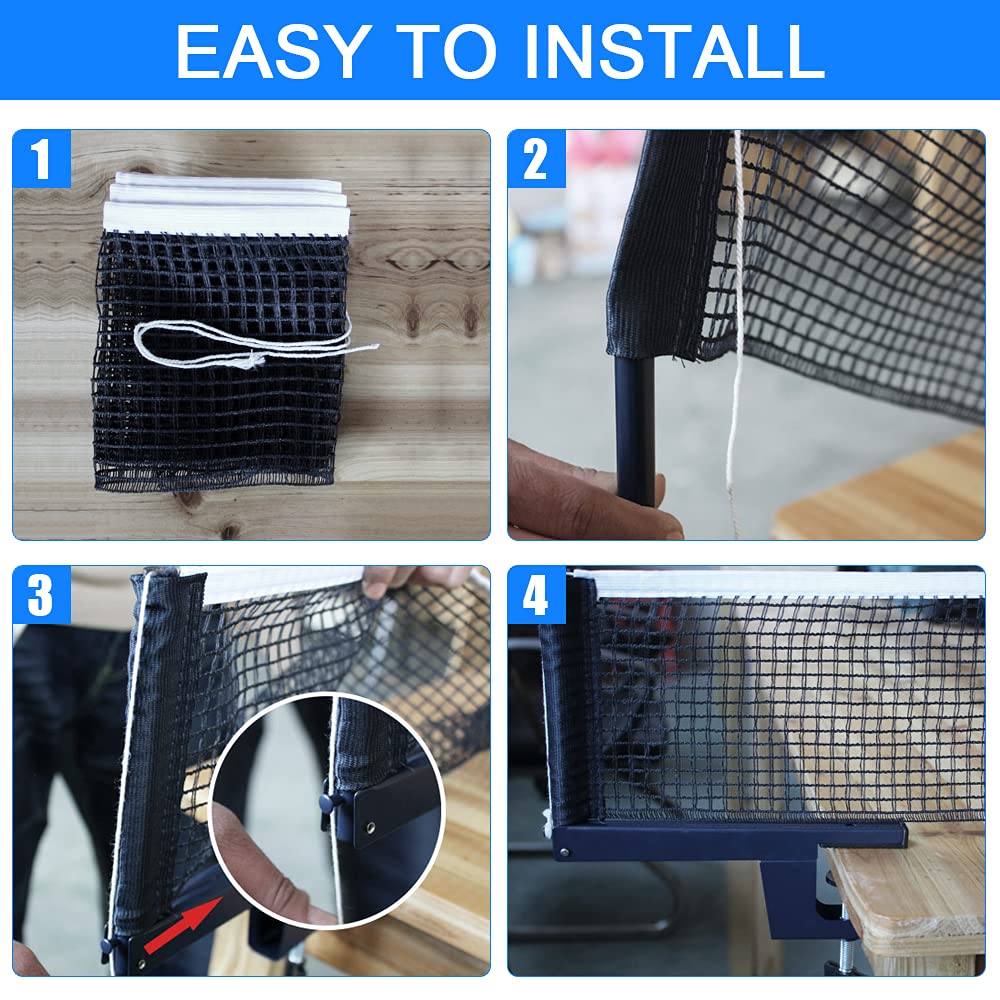 EASY TO INSTALL

1

2

3

4