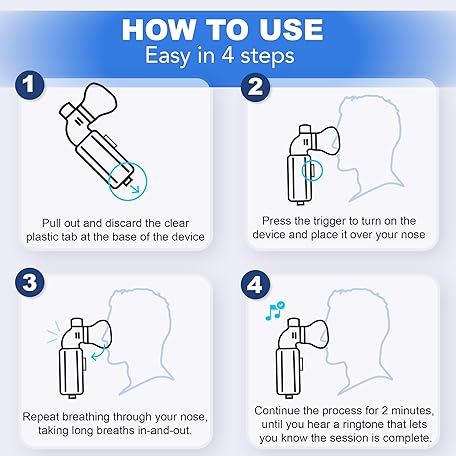 HOW TO USE
Easy in 4 steps

1

Pull out and discard the clear plastic tab at the base of the device

2

Press the trigger to turn on the device and place it over your nose

3

Repeat breathing through your nose, taking long breaths in-and-out.

4

Continue the process for 2 minutes, until you hear a ringtone that lets you know the session is complete.